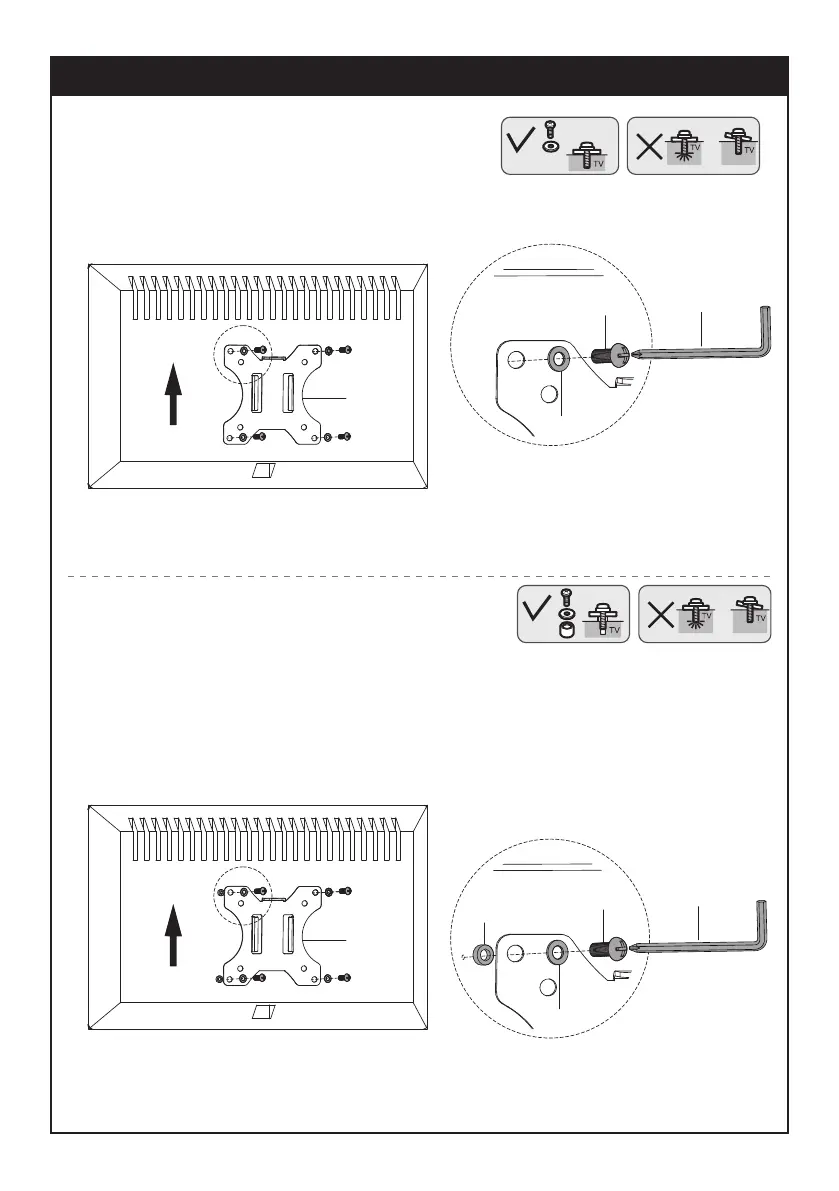 TV TV TV

TV TV TV