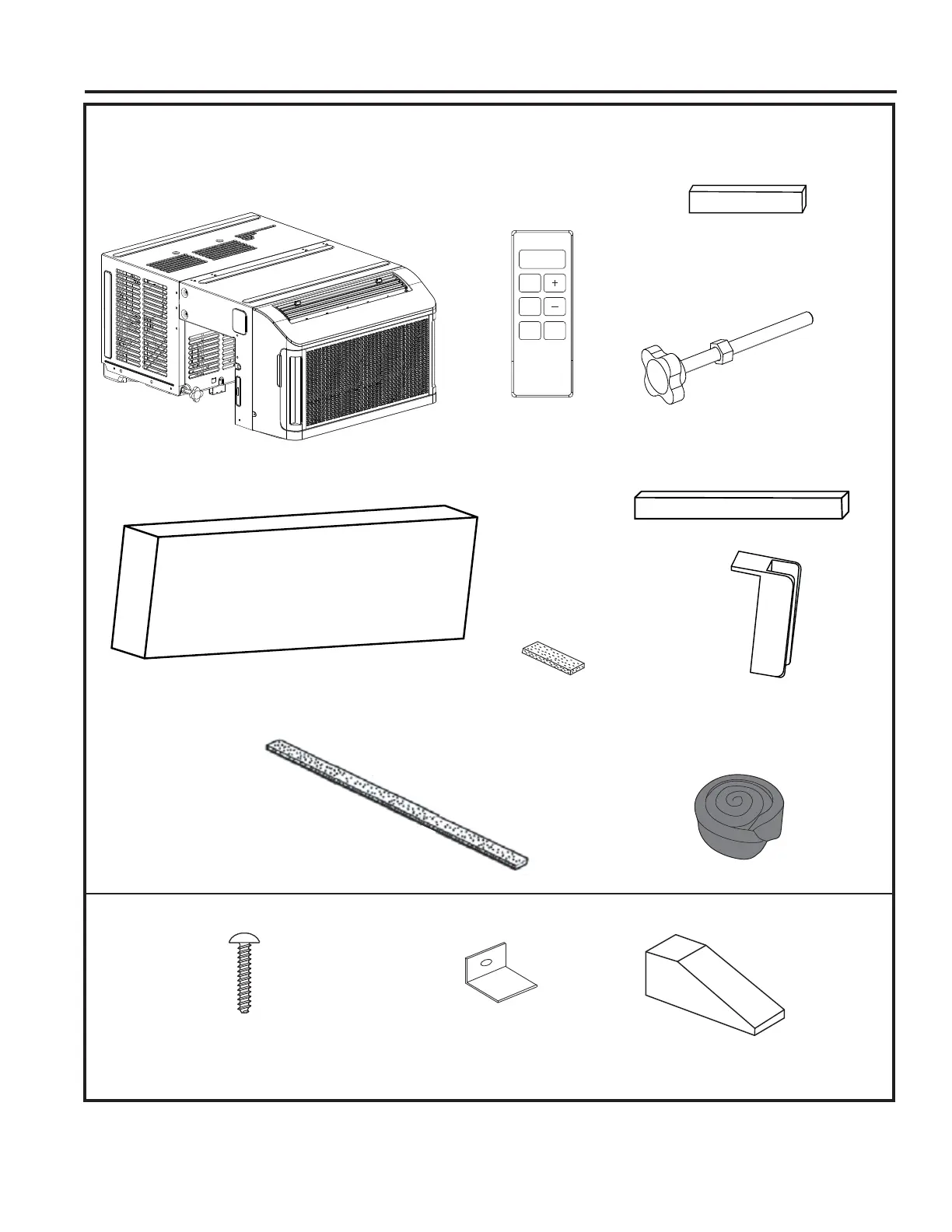 +
—