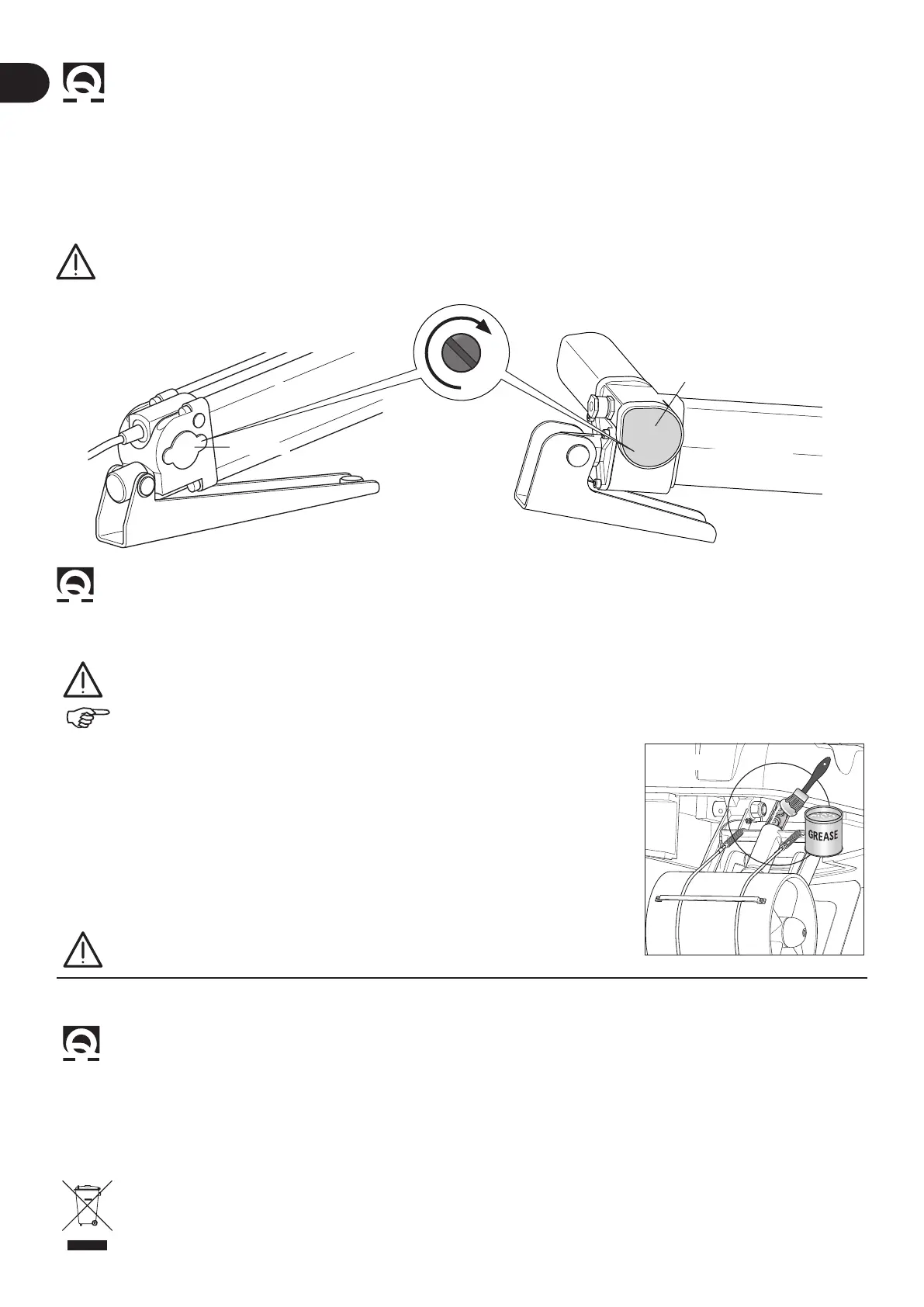 GREASE