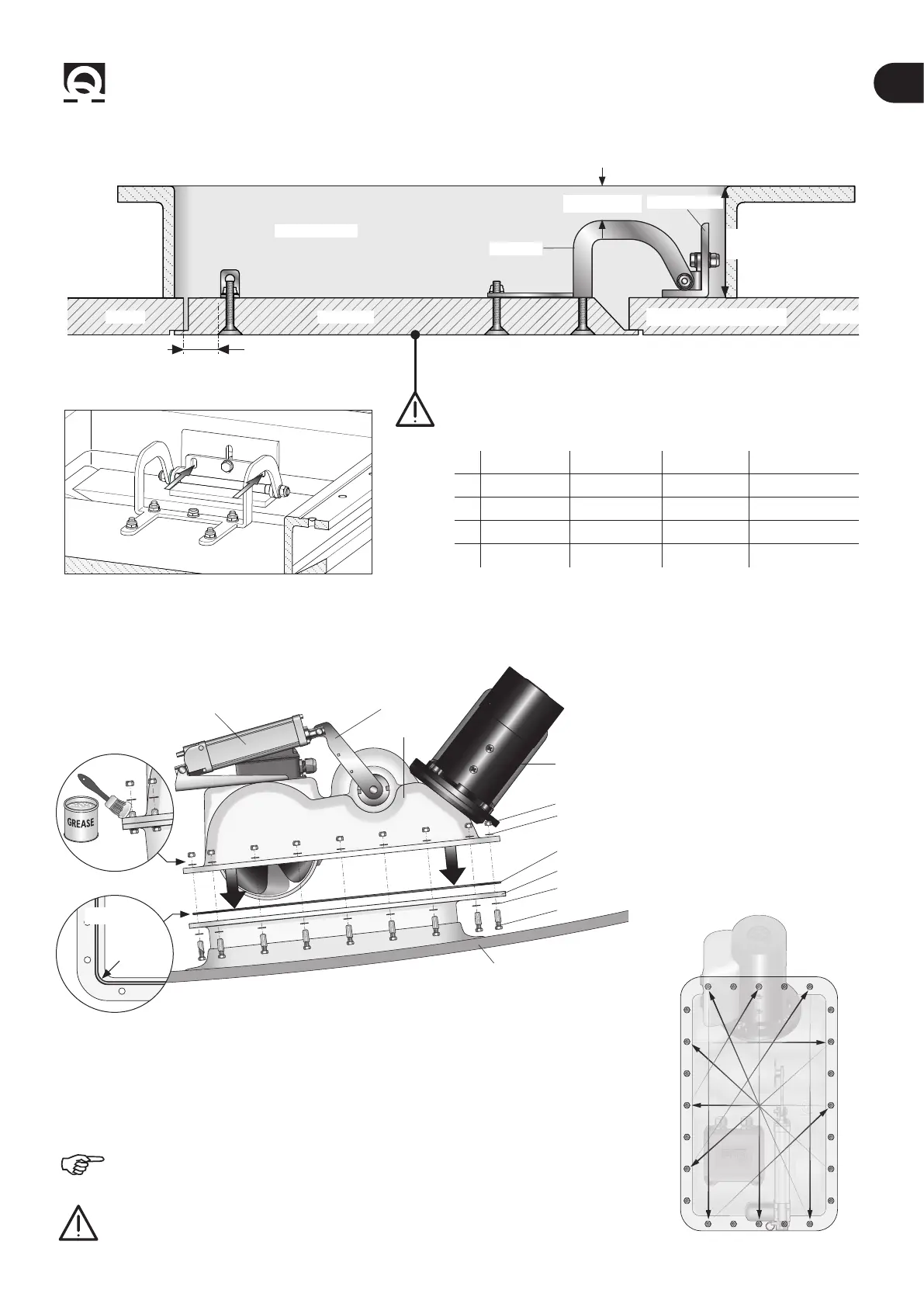 GREASE