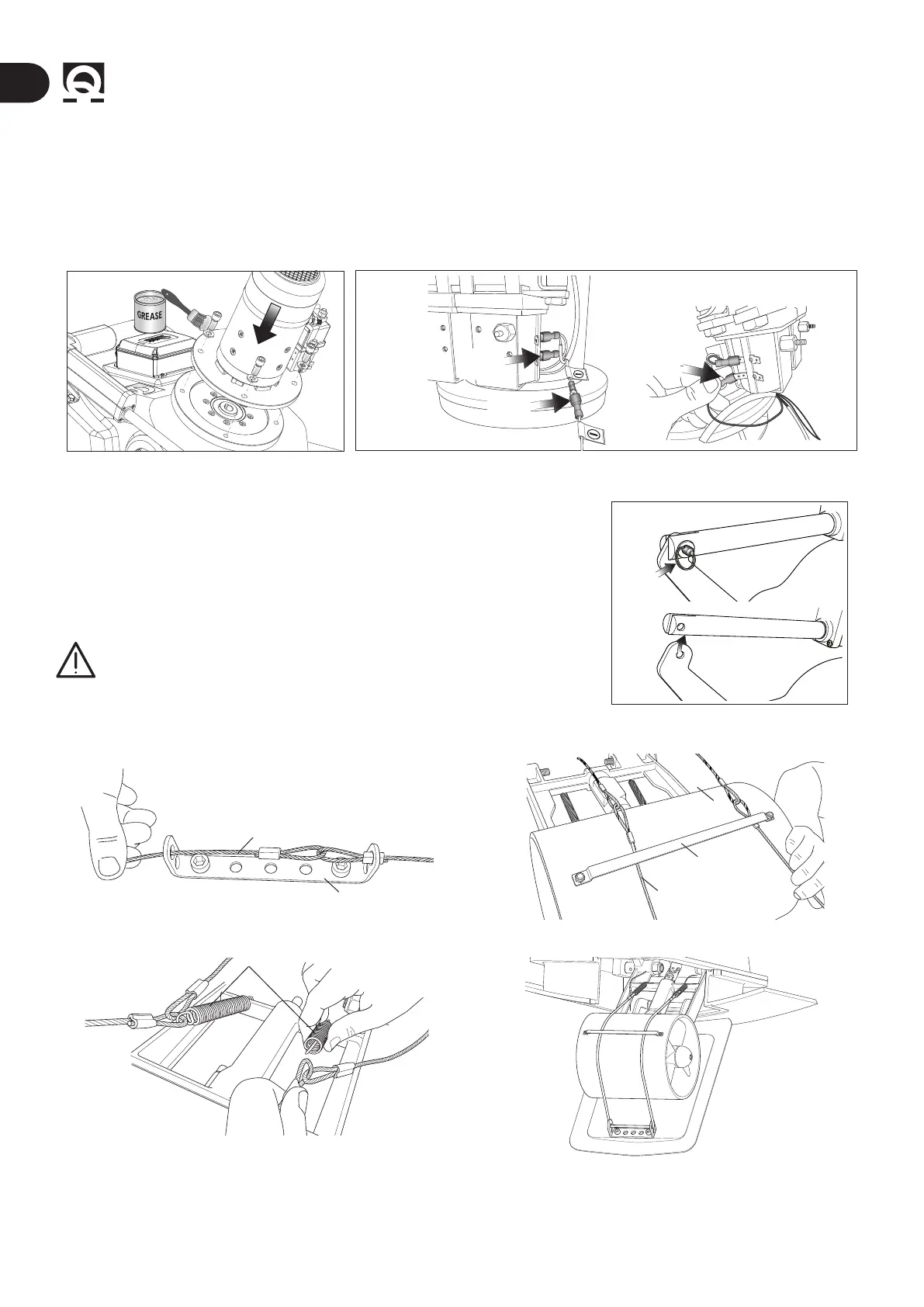 GREASE