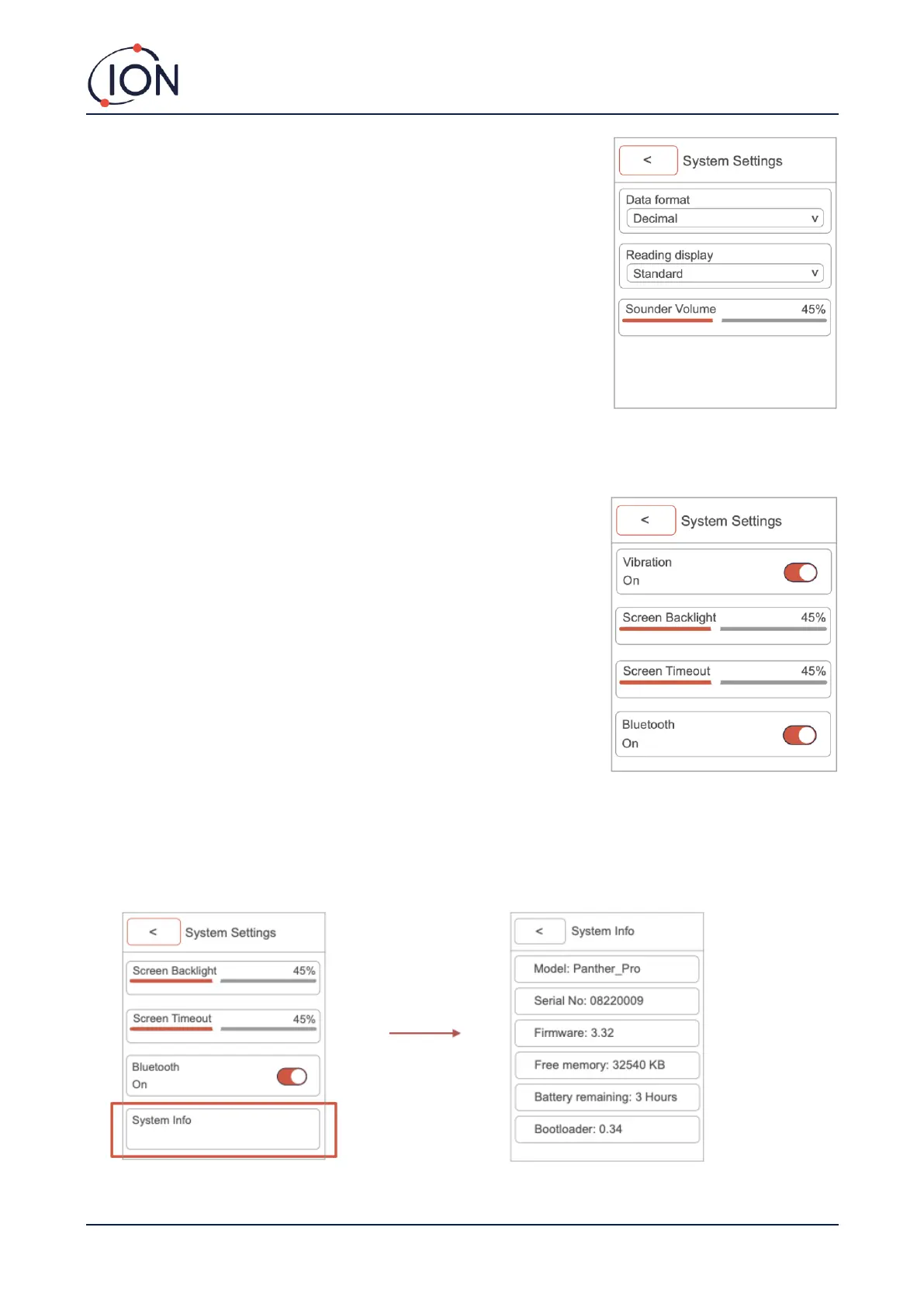 ION

<

System Settings

Data format

Decimal v

Reading display

Standard v

Sounder Volume 45%

<

System Settings

Vibration

On

Screen Backlight 45%

Screen Timeout 45%

Bluetooth

On

<

System Settings

Screen Backlight 45%

Screen Timeout 45%

Bluetooth

On

System Info

<

System Info

Model: Panther_Pro

Serial No: 08220009

Firmware: 3.32

Free memory: 32540 KB

Battery remaining: 3 Hours

Bootloader: 0.34