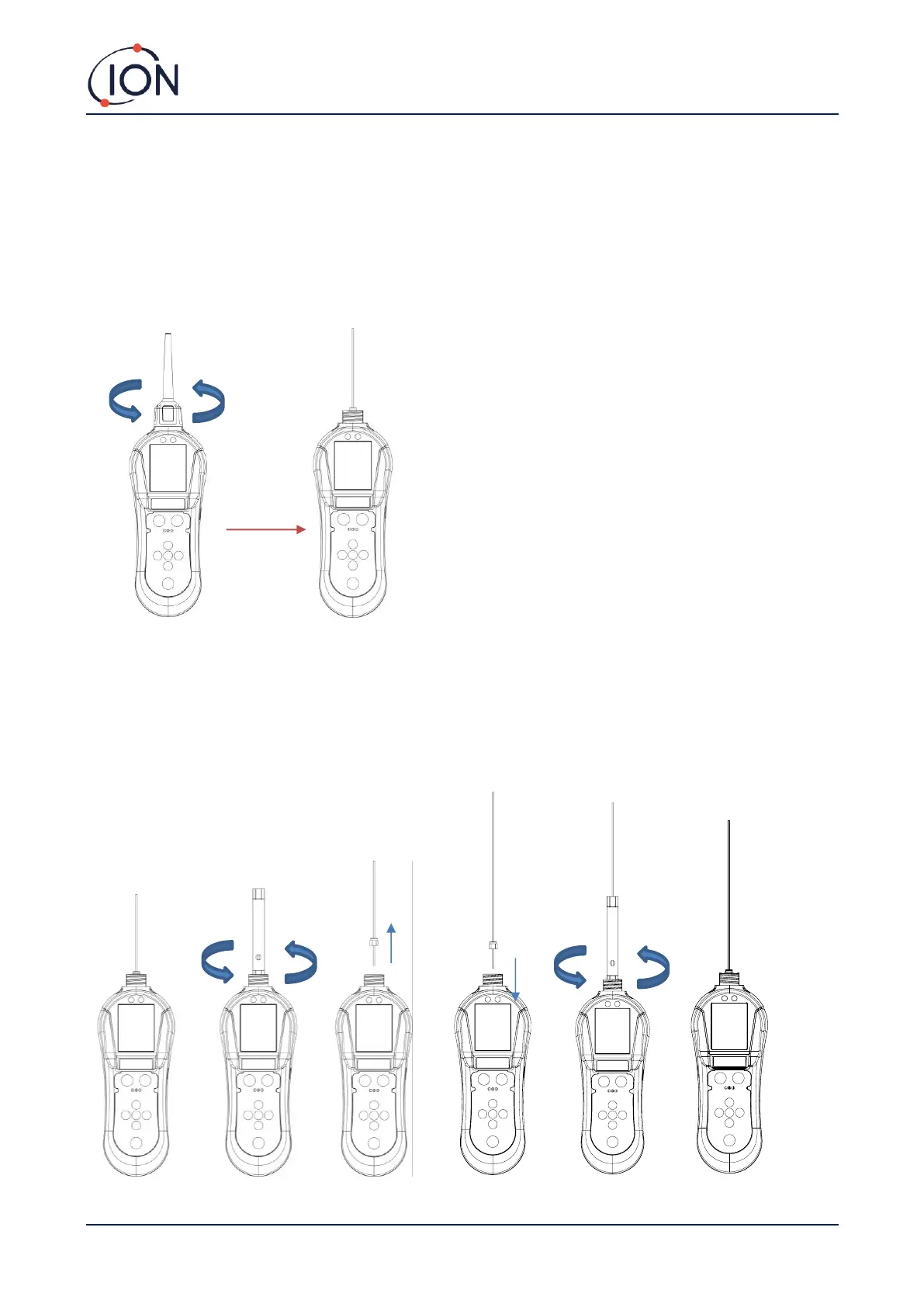 ION