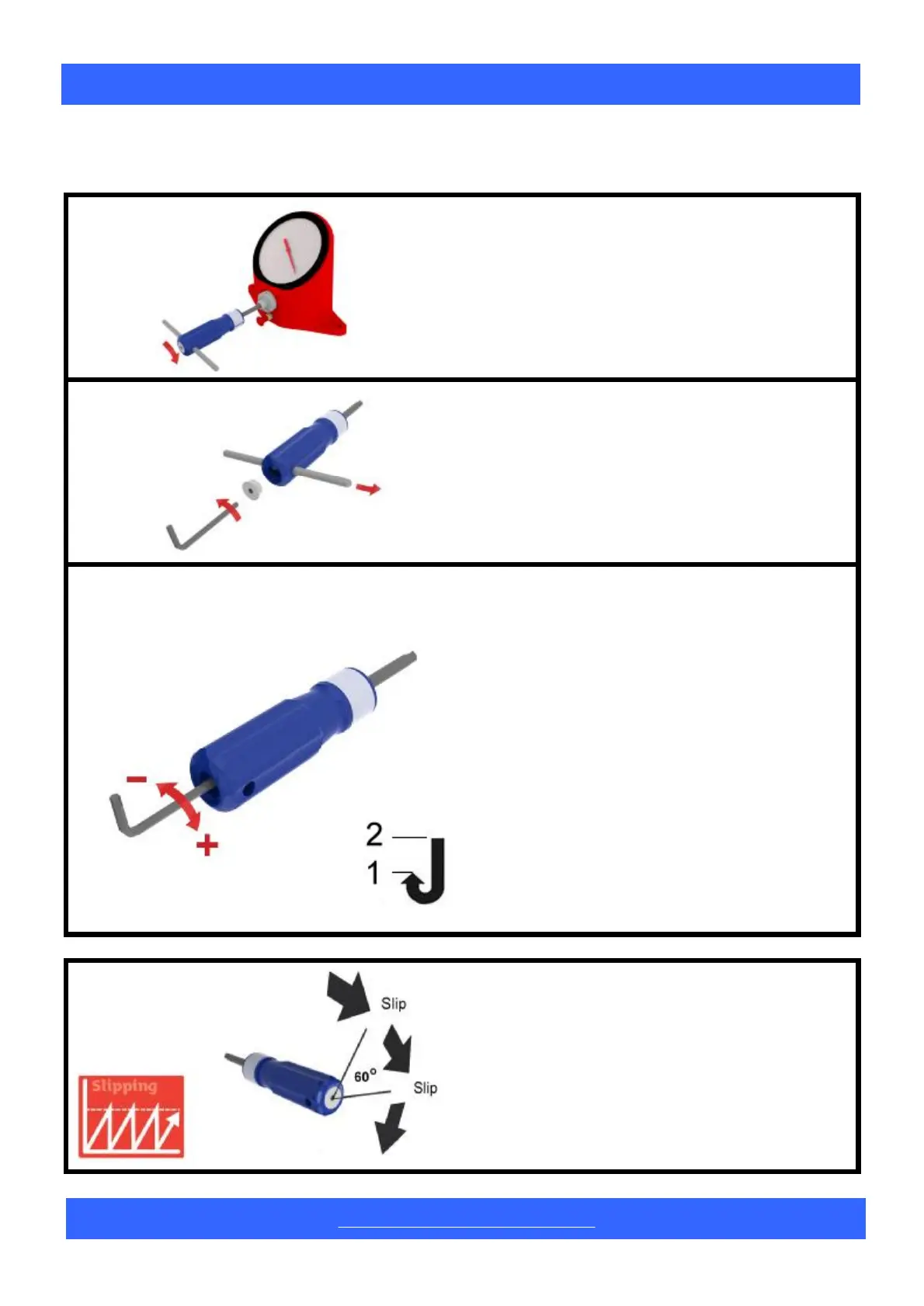 2
1

Slip
60°
Slip
Slipping