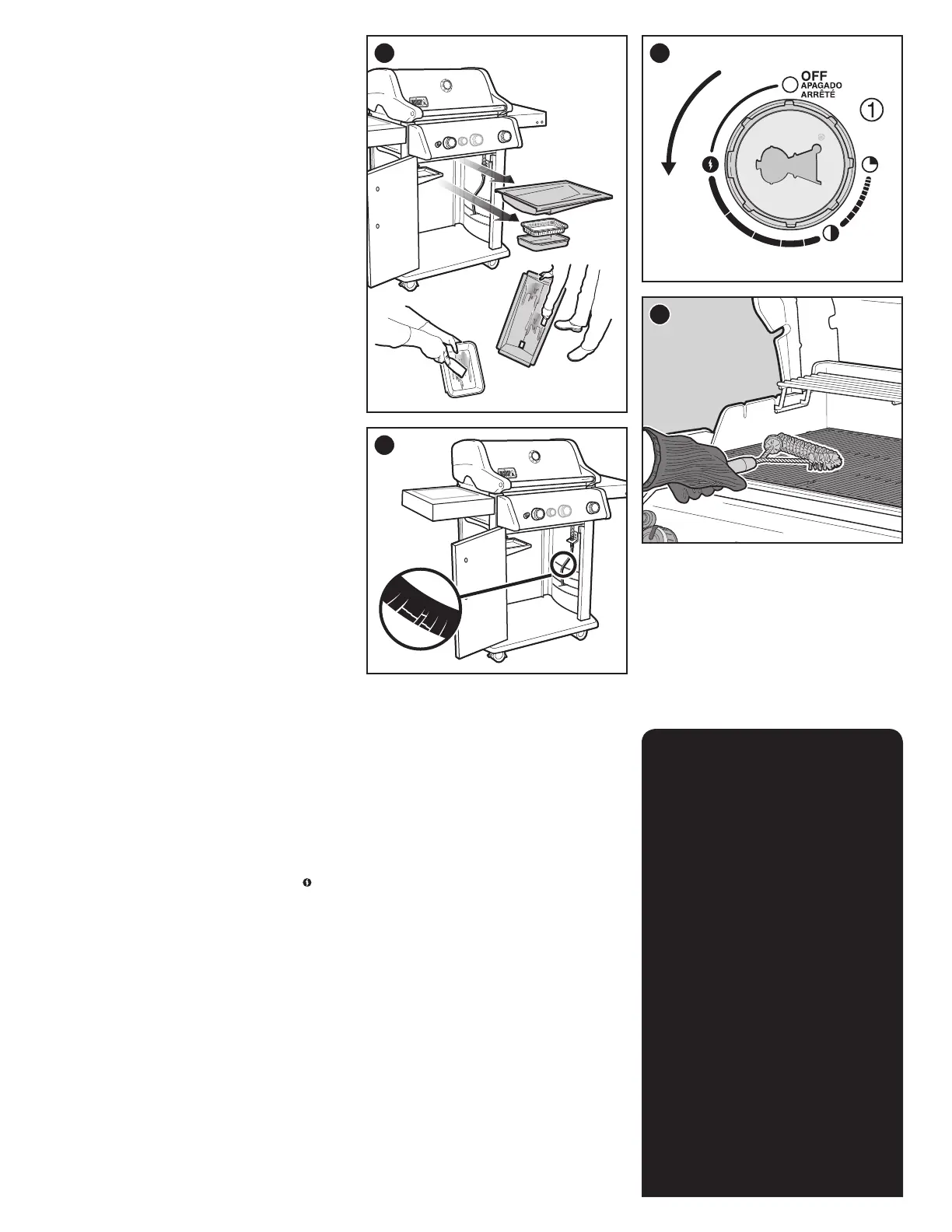 OFF
APAGADO
ARRÊTÉ

①