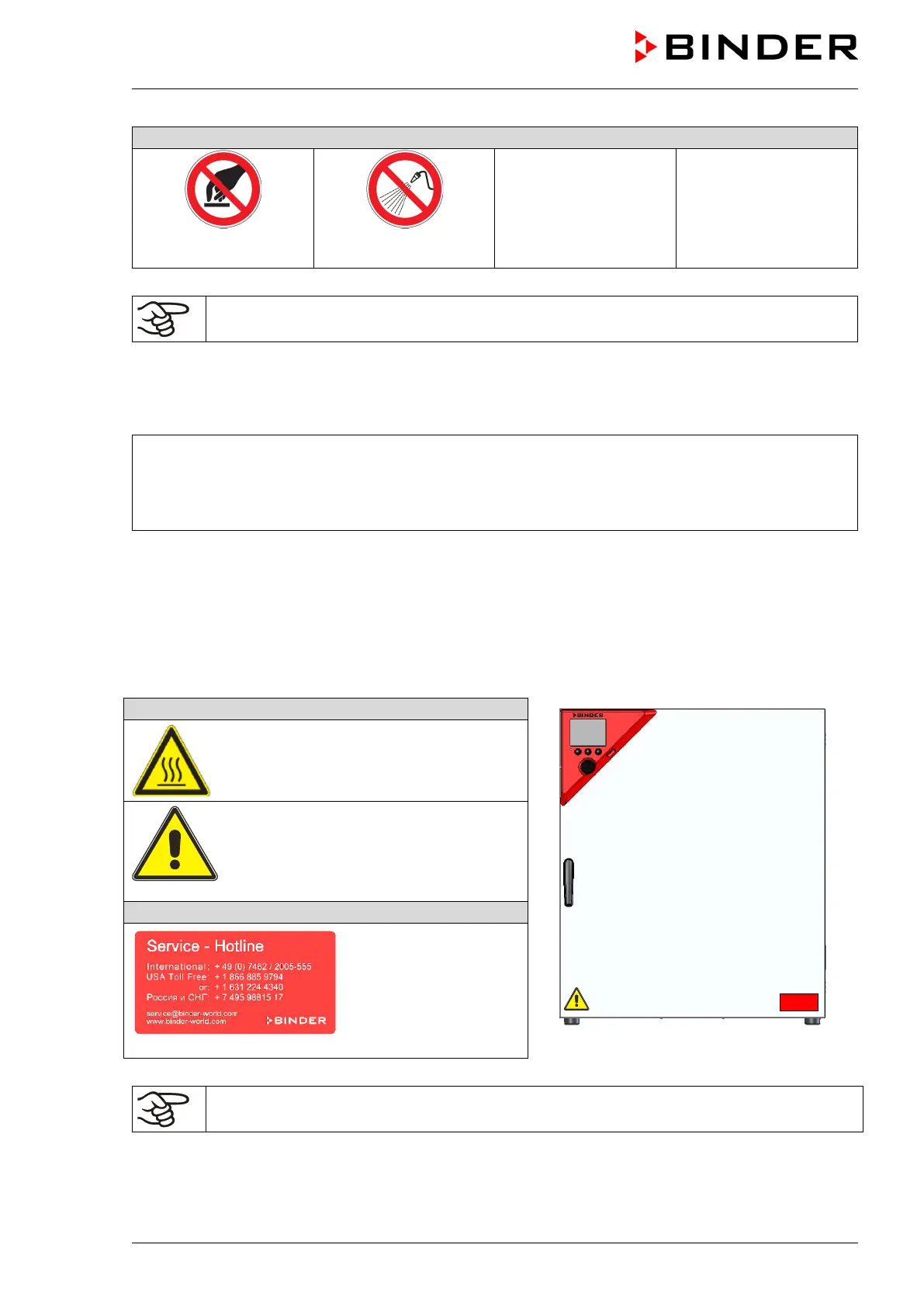 BINDER

Service - Hotline
International: + 49 (0) 7462 / 2005-555
USA Toll Free: + 1 866 885 9794
or: + 1 631 224 4340
Россия и СНГ: + 7 495 98815 17
service@binder-world.com
www.binder-world.com
BINDER

BINDER