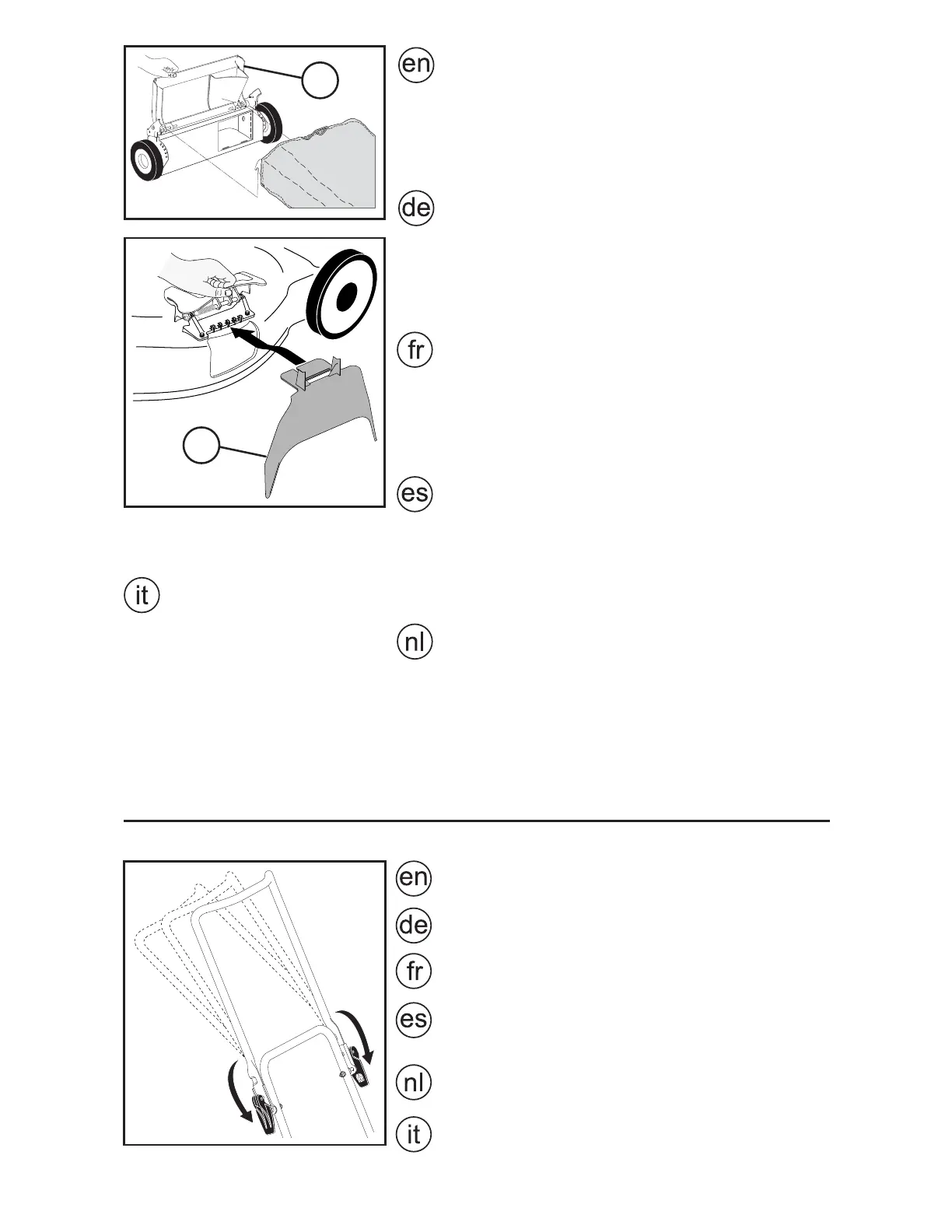 en

de

fr

es

it

nl

en

de

fr

es

nl

it