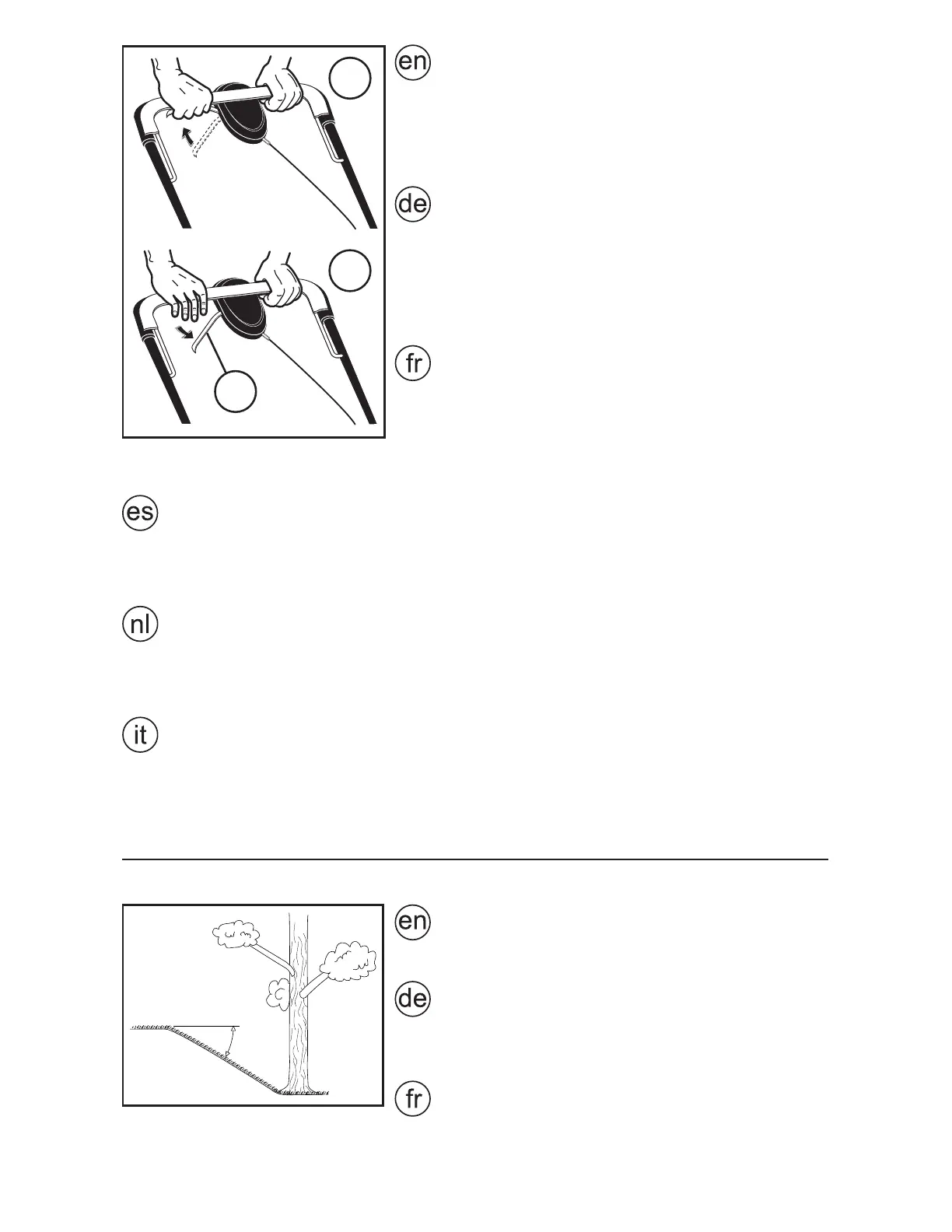 en

de

fr

es

nl

it

en

de

fr