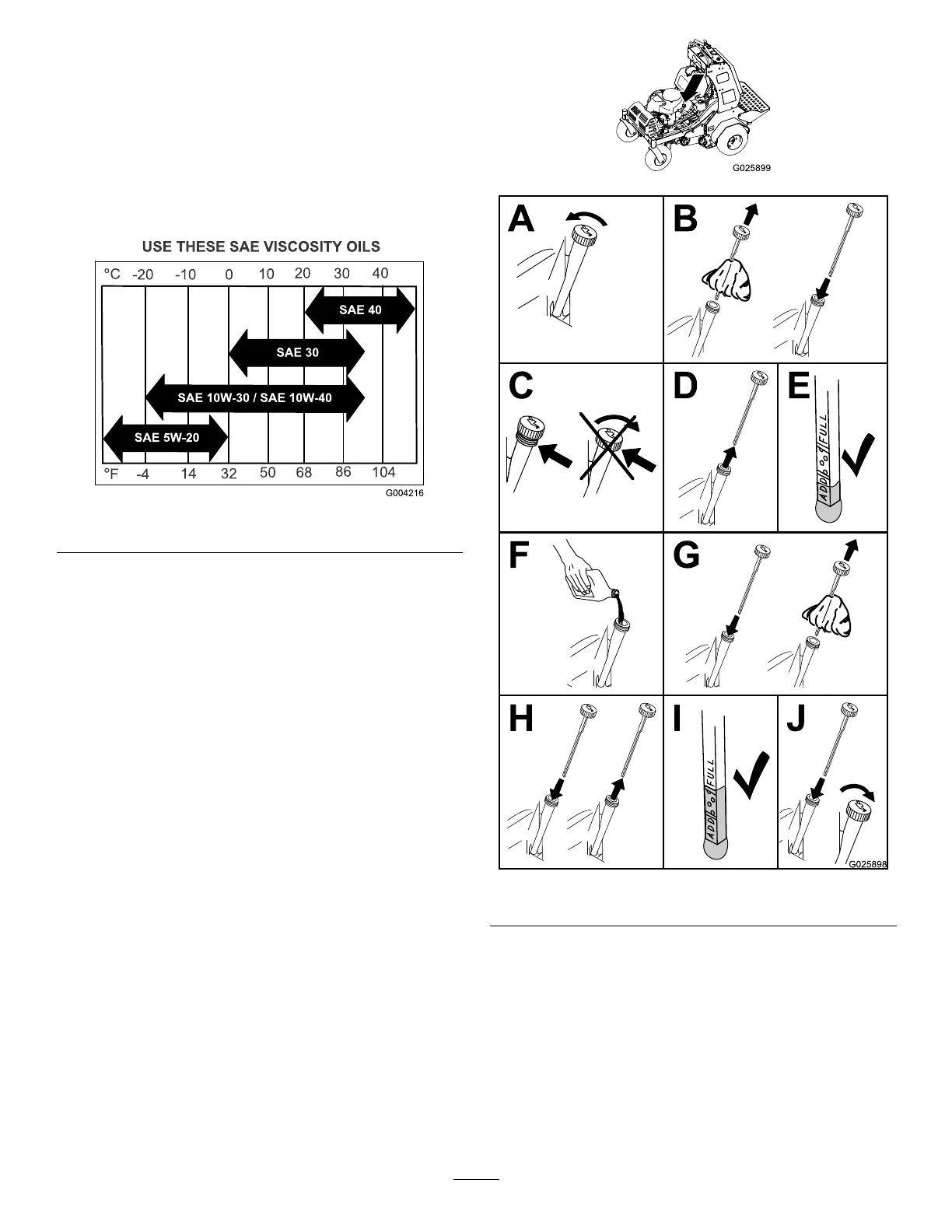 USE THESE SAE VISCOSITY OILS

°C -20 -10 0 10 20 30 40

SAE 40

SAE 30

SAE 10W-30 / SAE 10W-40

SAE 5W-20

°F -4 14 32 50 68 86 104

G004216

G025899

A

B

C

D

E

ADD FULL

F

G

H

I

ADD FULL

J

G025898