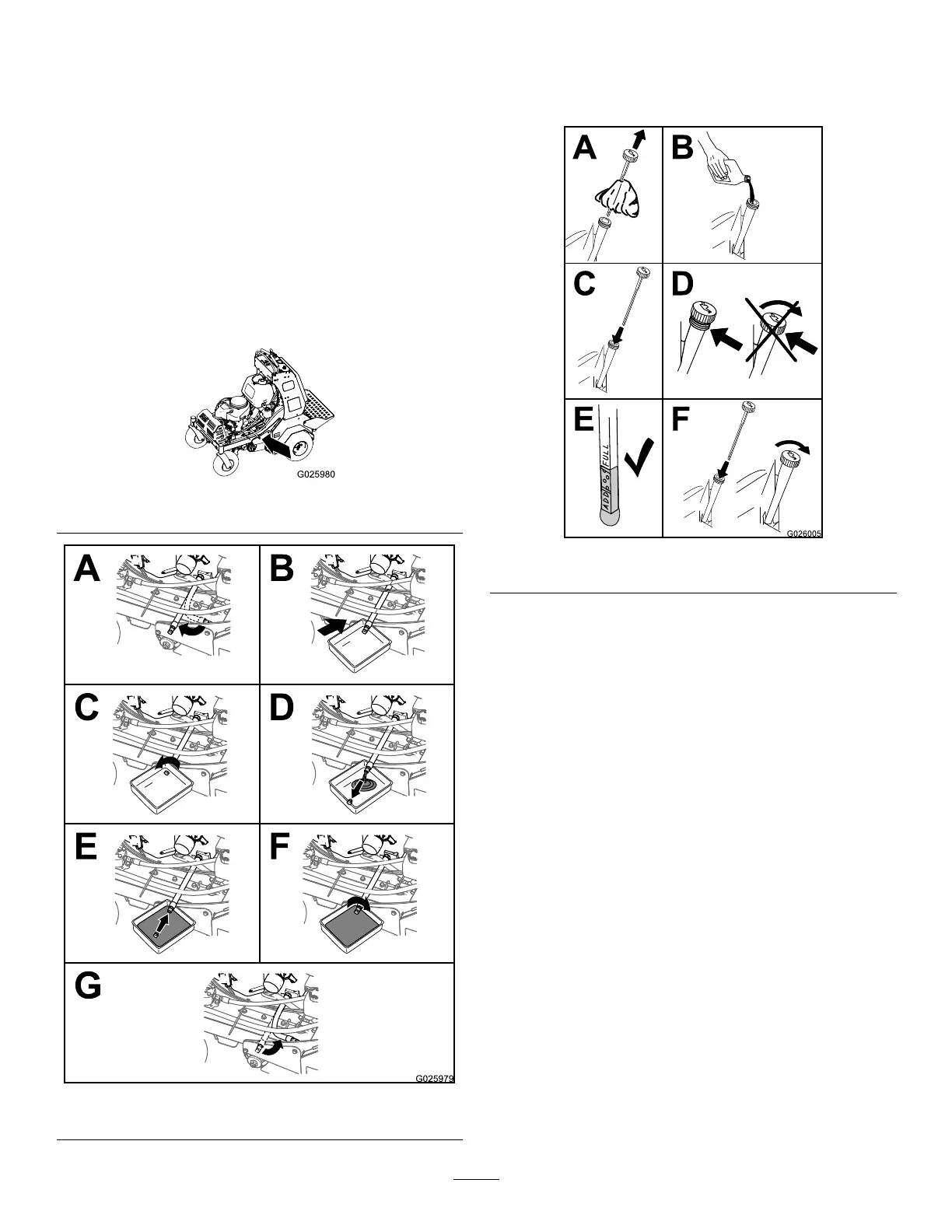 G025980

A

B

C

D

E

F

G

G025979

A

B

C

D

E

ADD FULL

F

G026005