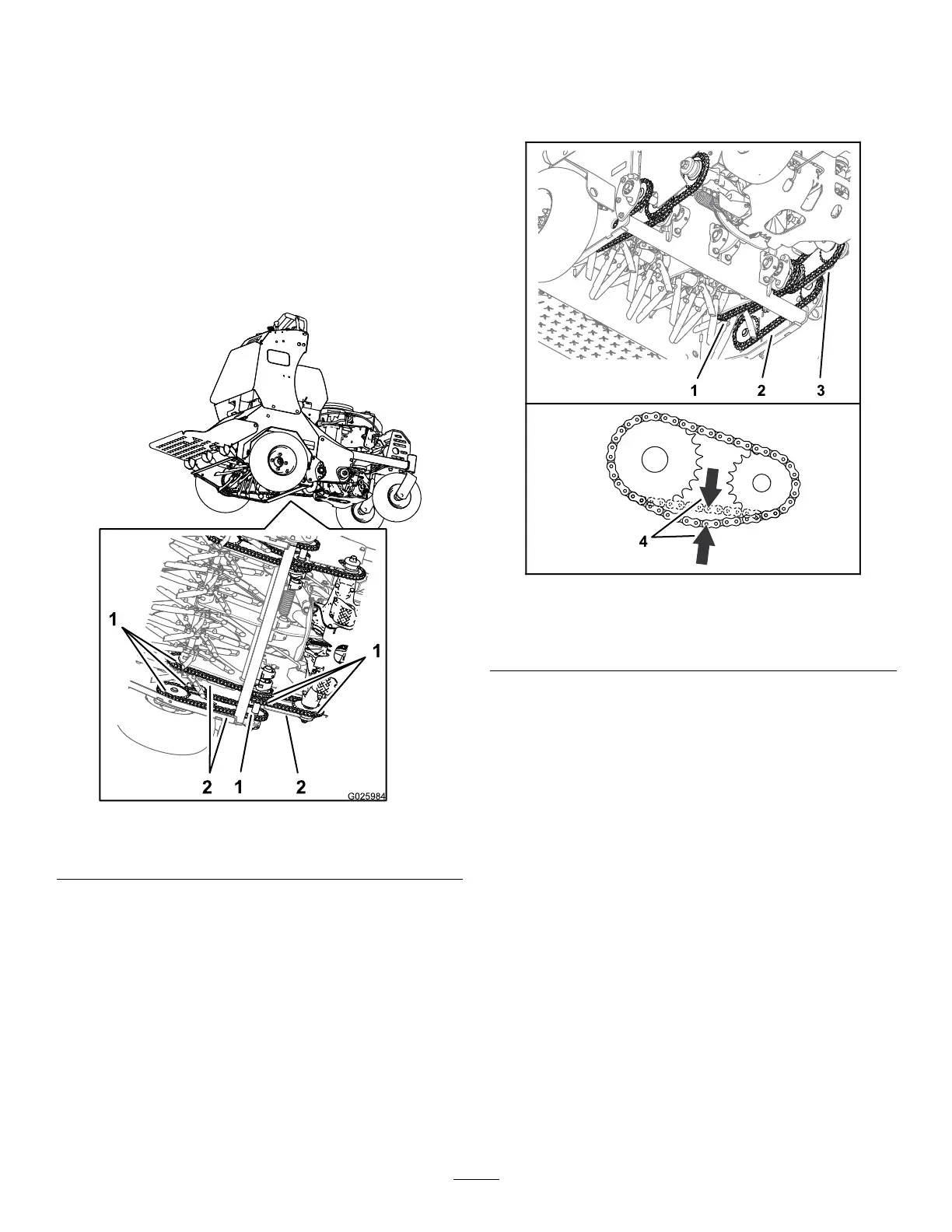 1

1

2 1 2

G025984

1 2 3

4