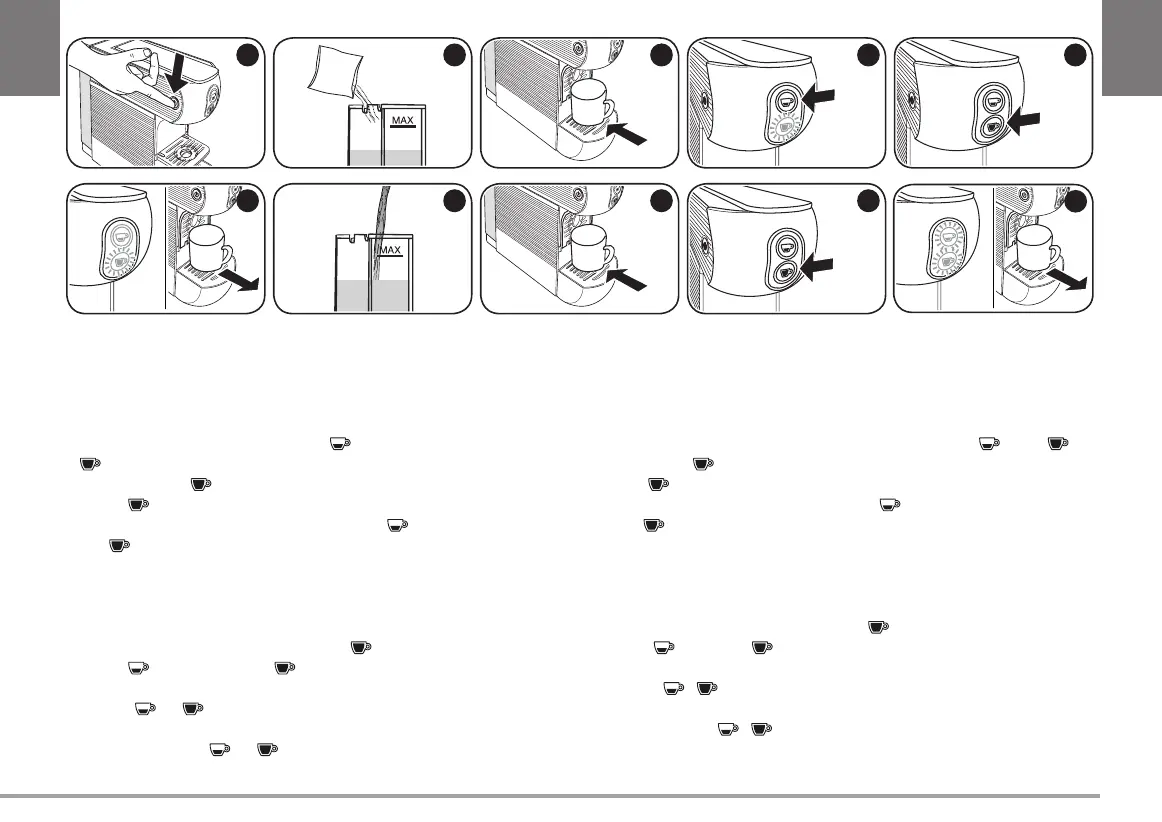 MAX

MAX