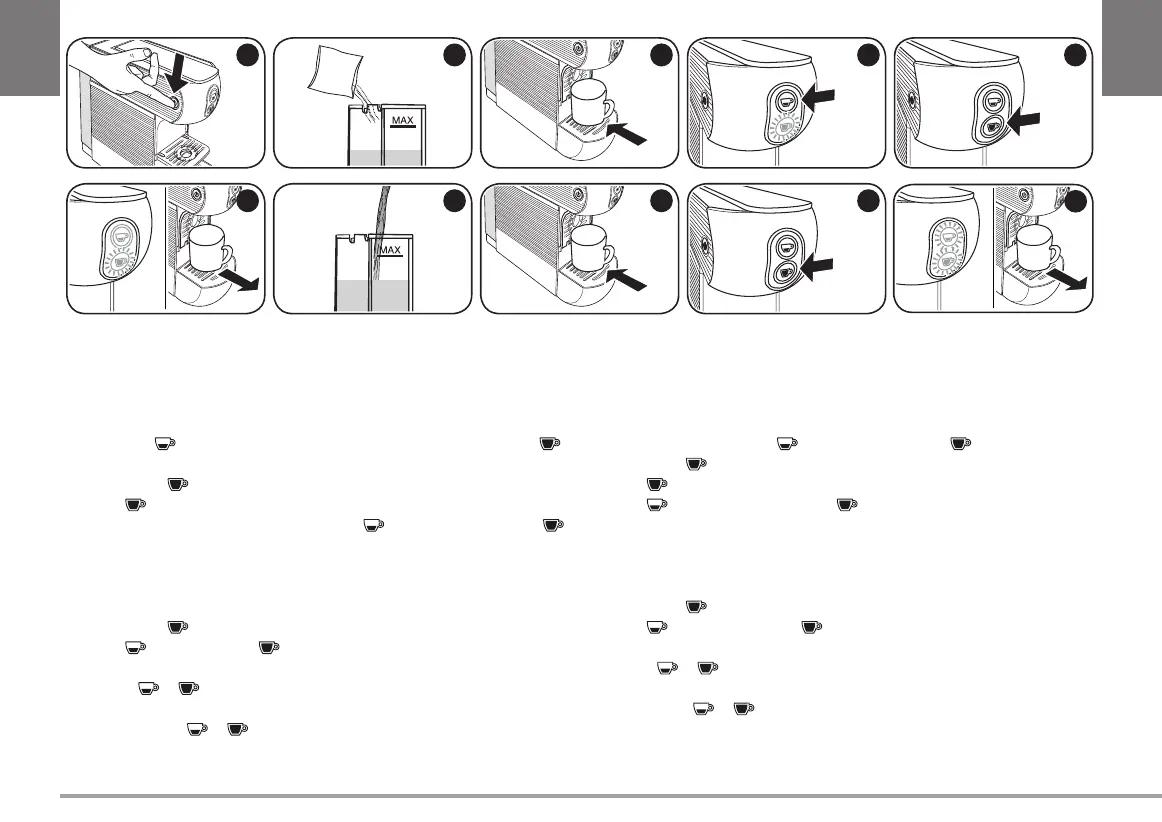 MAX

MAX