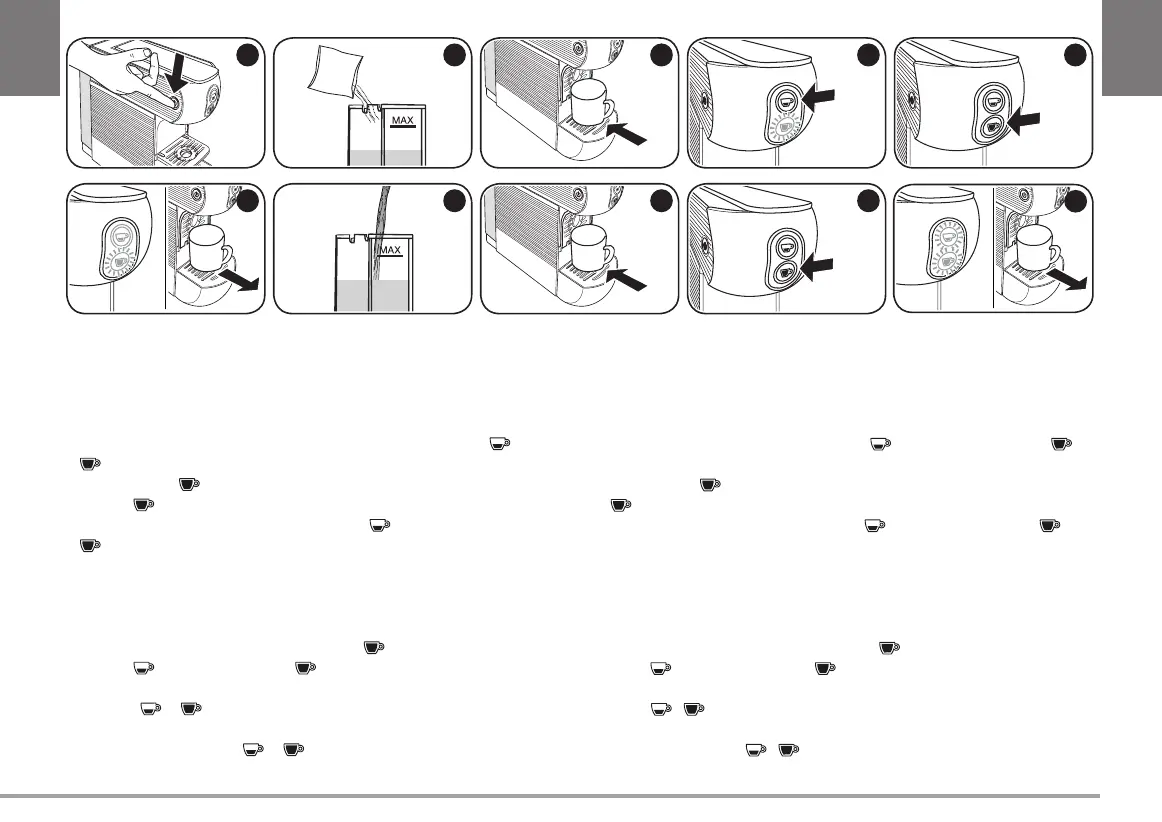 MAX

MAX