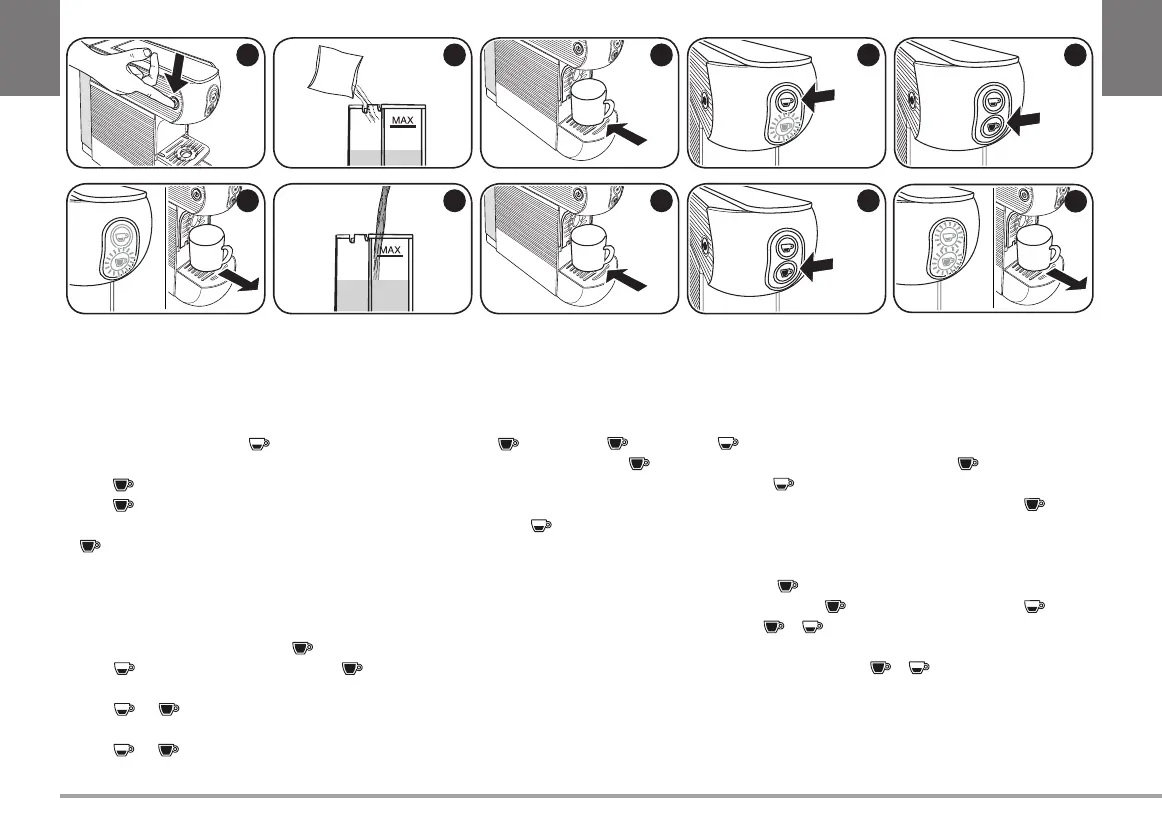 MAX

MAX