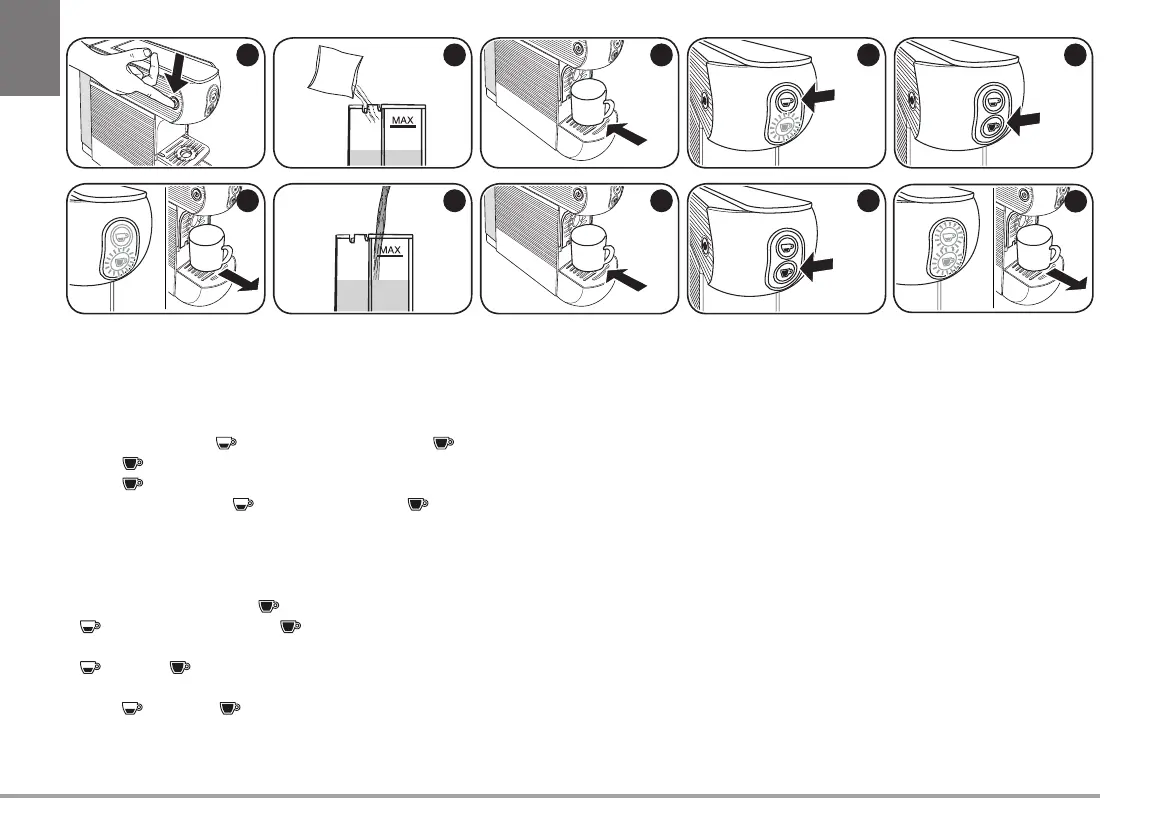 MAX

MAX