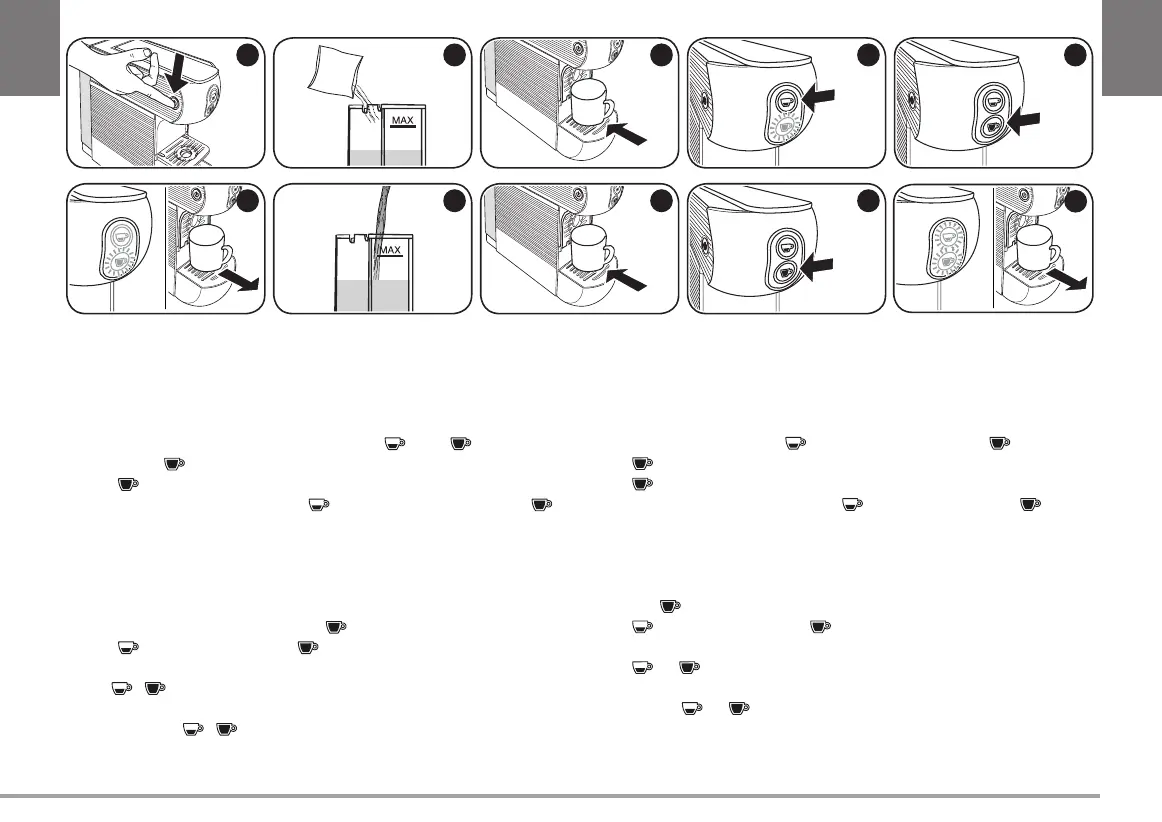 MAX

MAX