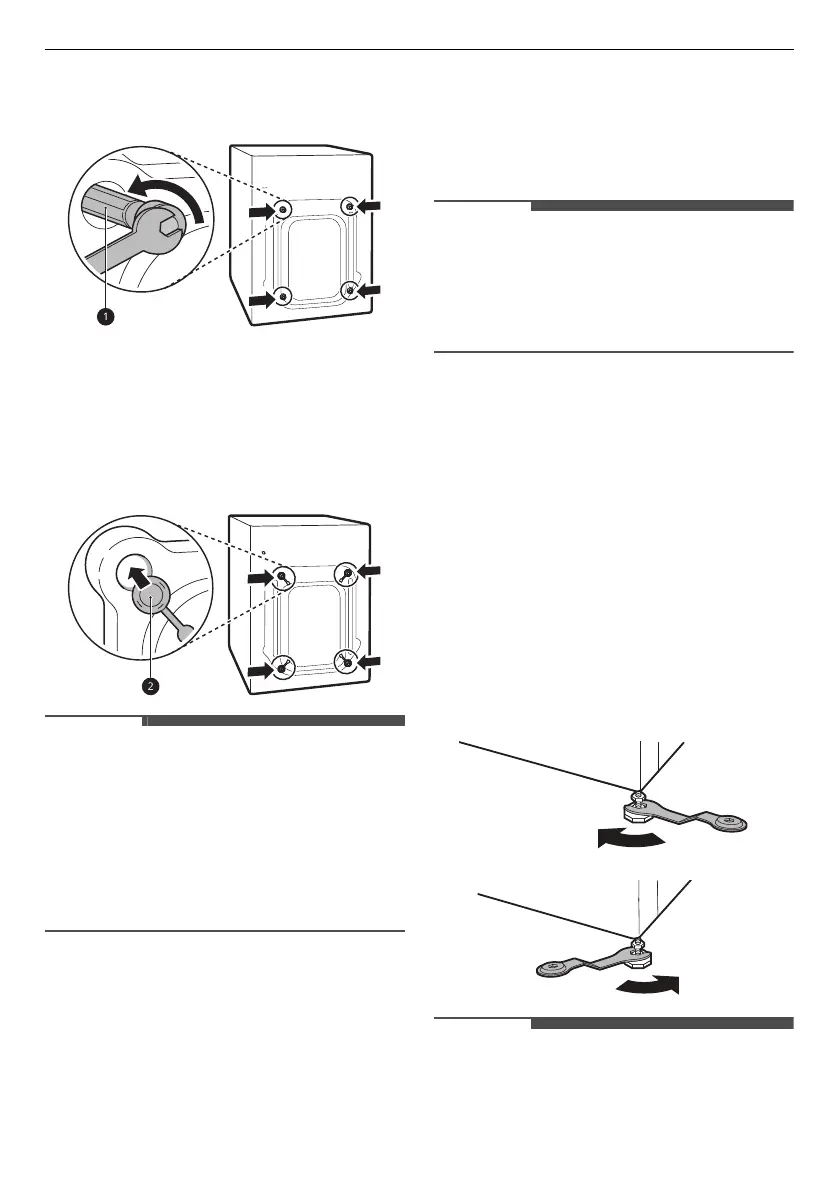 1

2