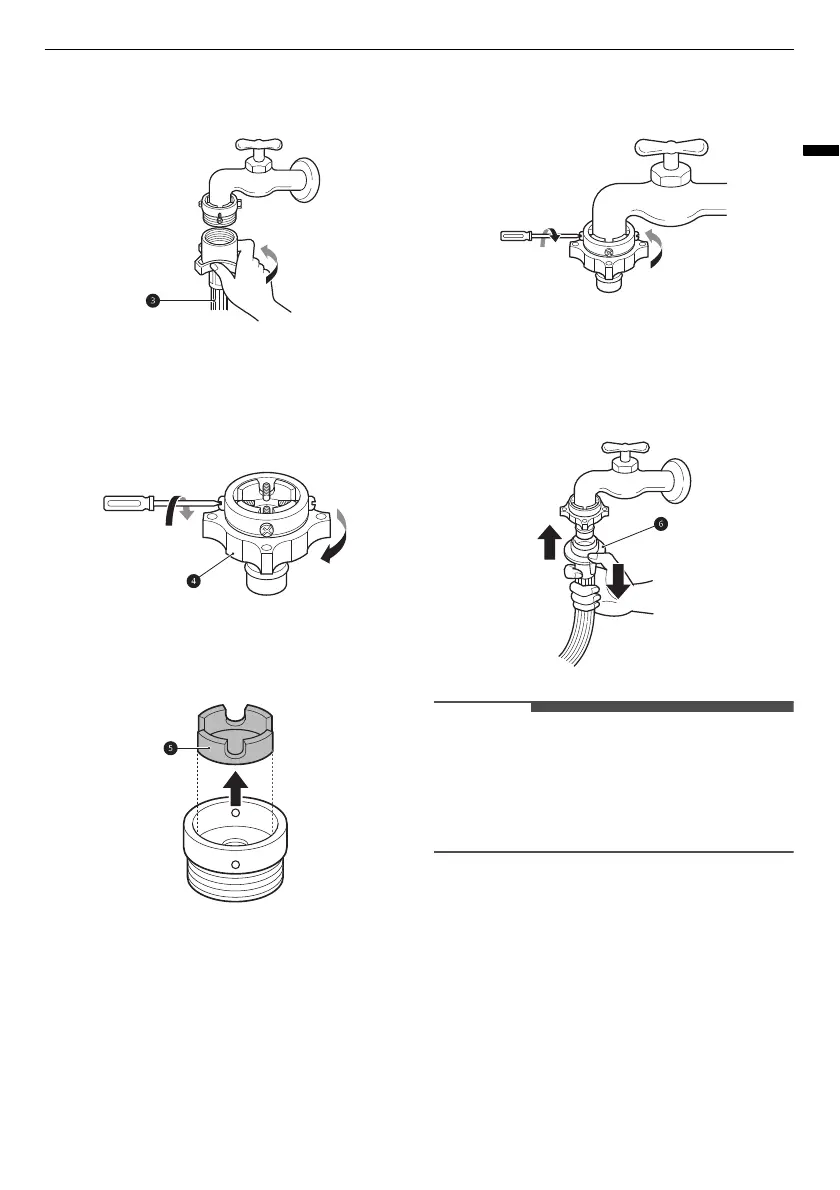 3

4

5

6