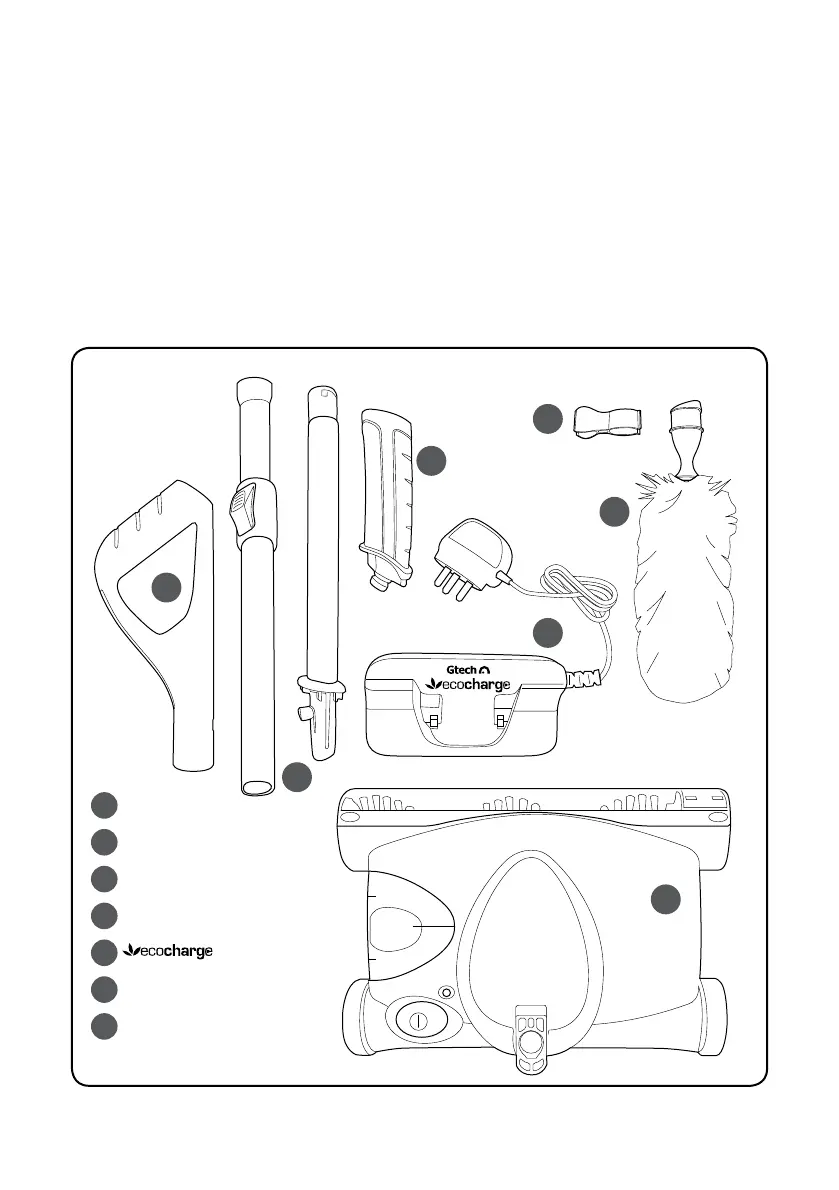 Gtech
ecocharge

ecocharge