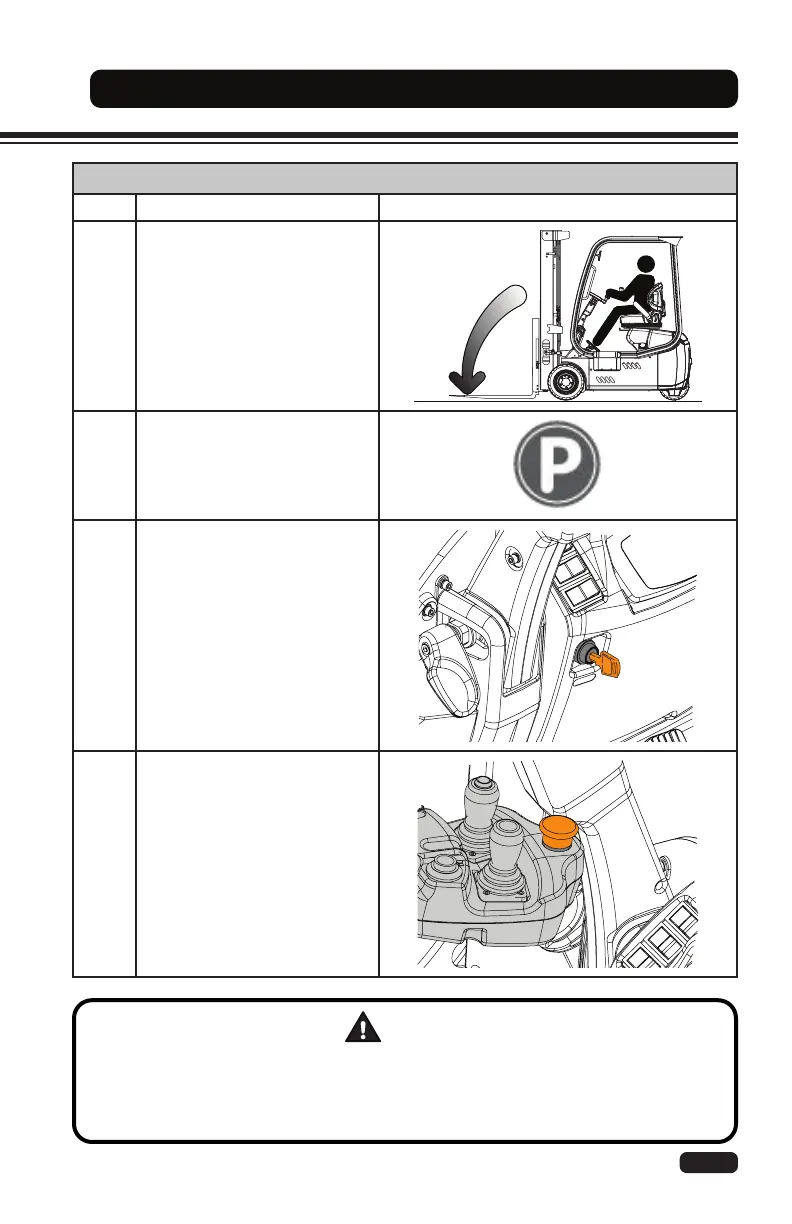 P