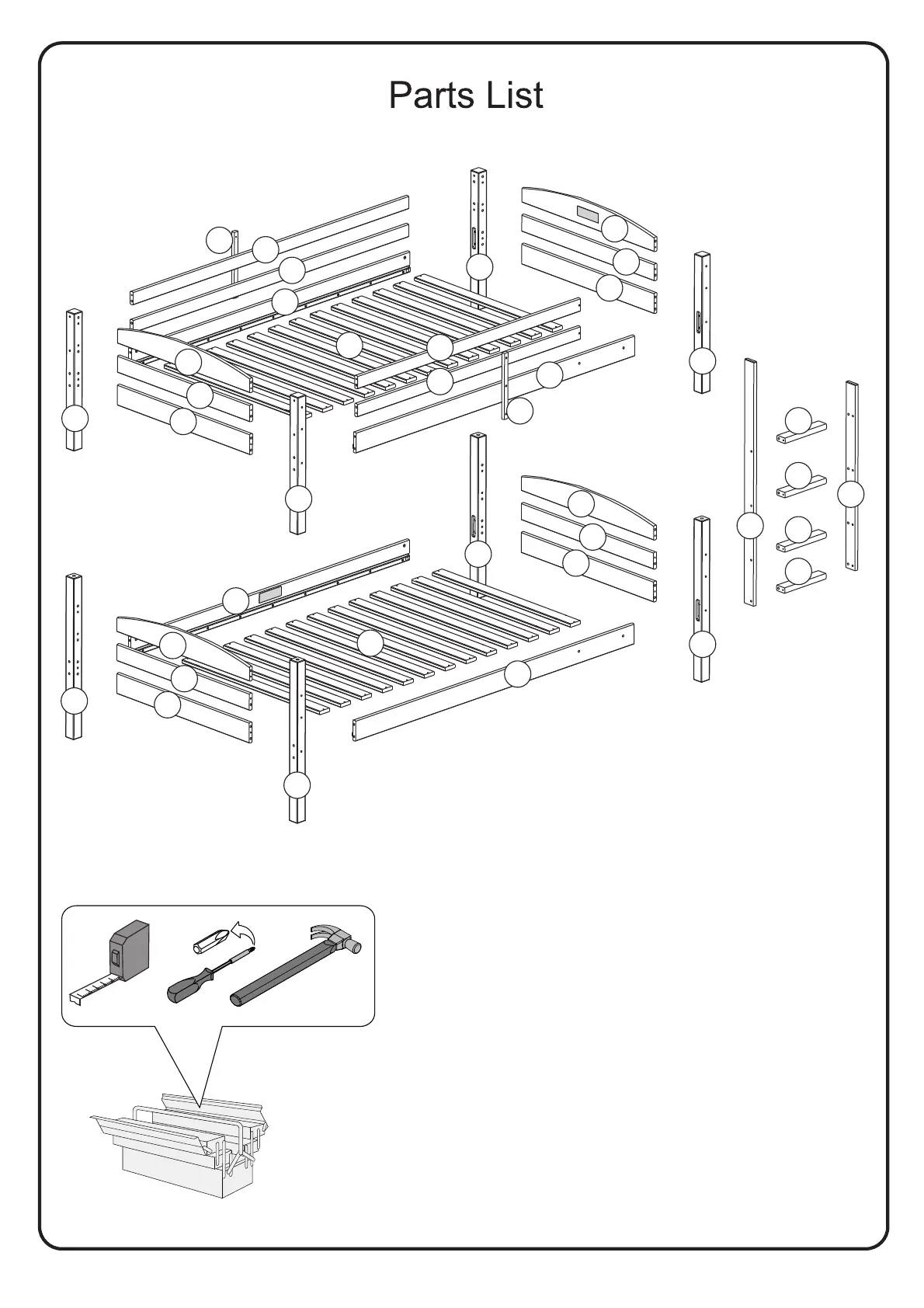 Parts List