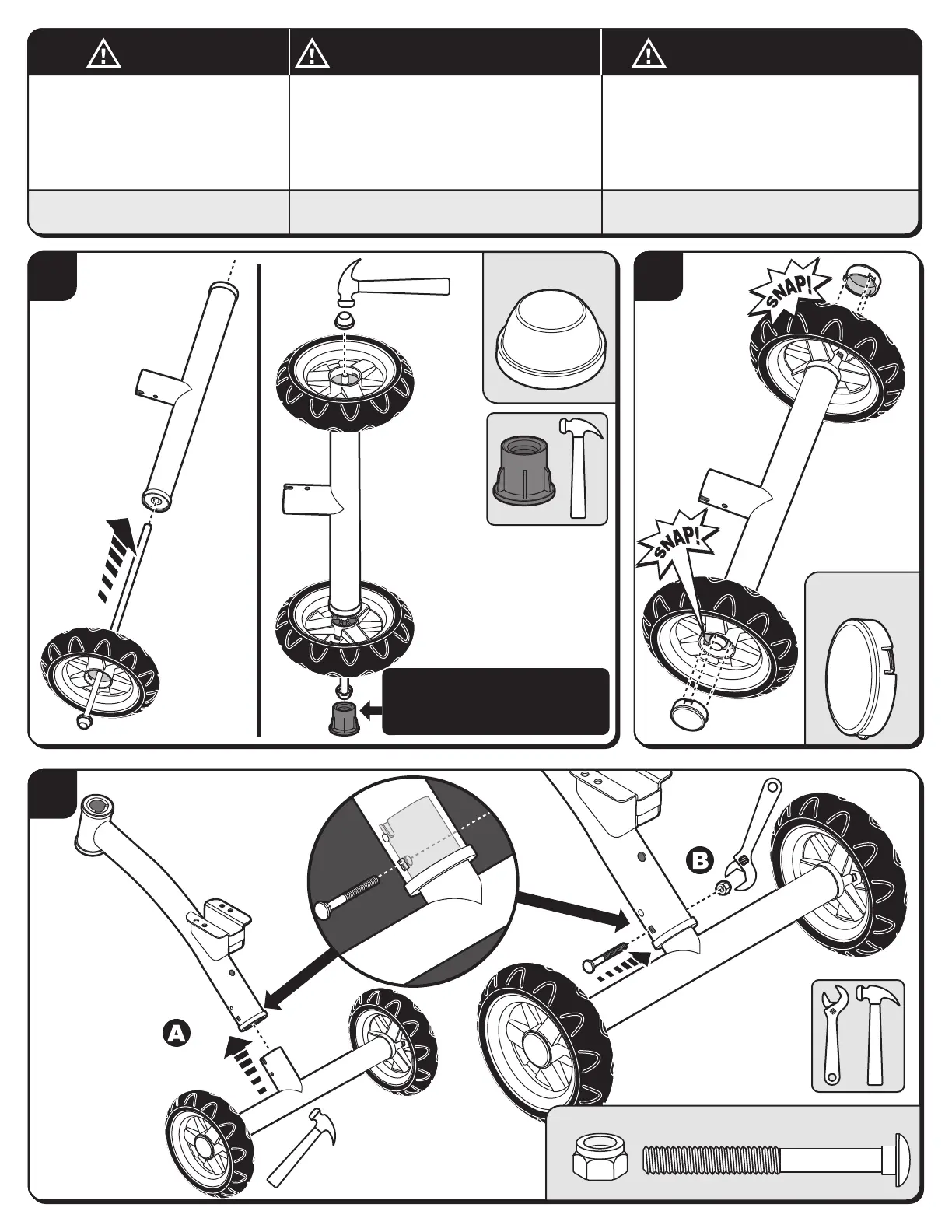 SNAP!

SNAP!

B

A