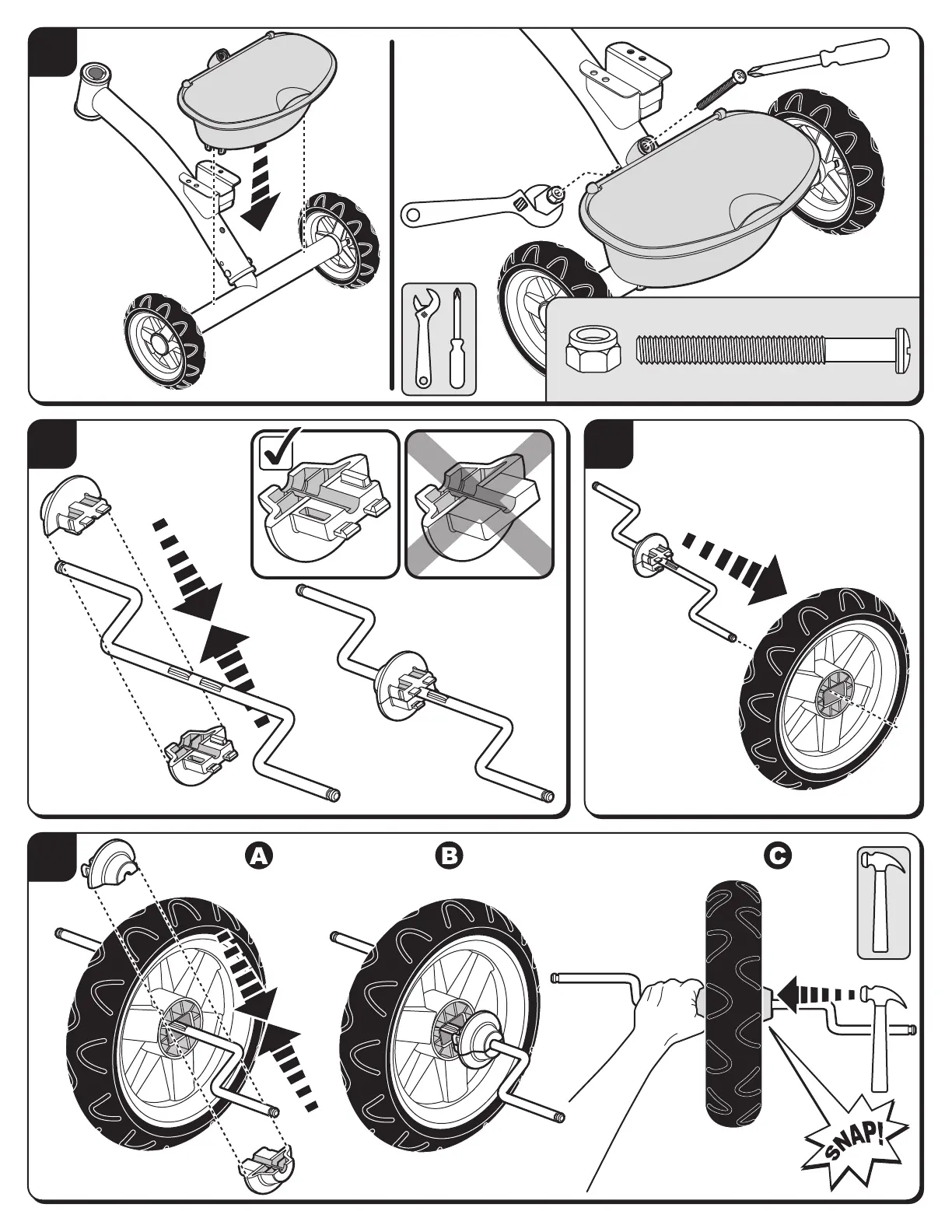 A

B

C

SNAP!