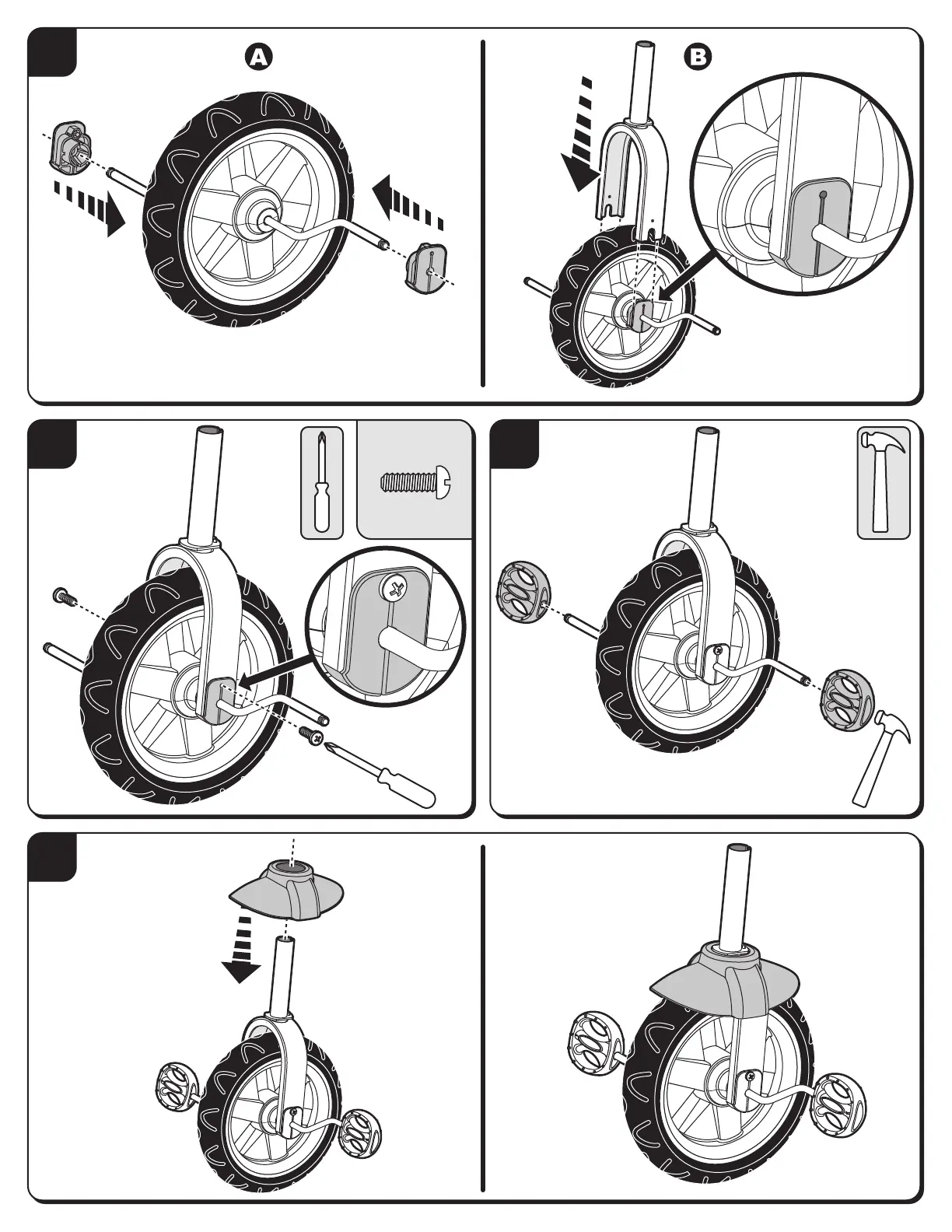 A

B