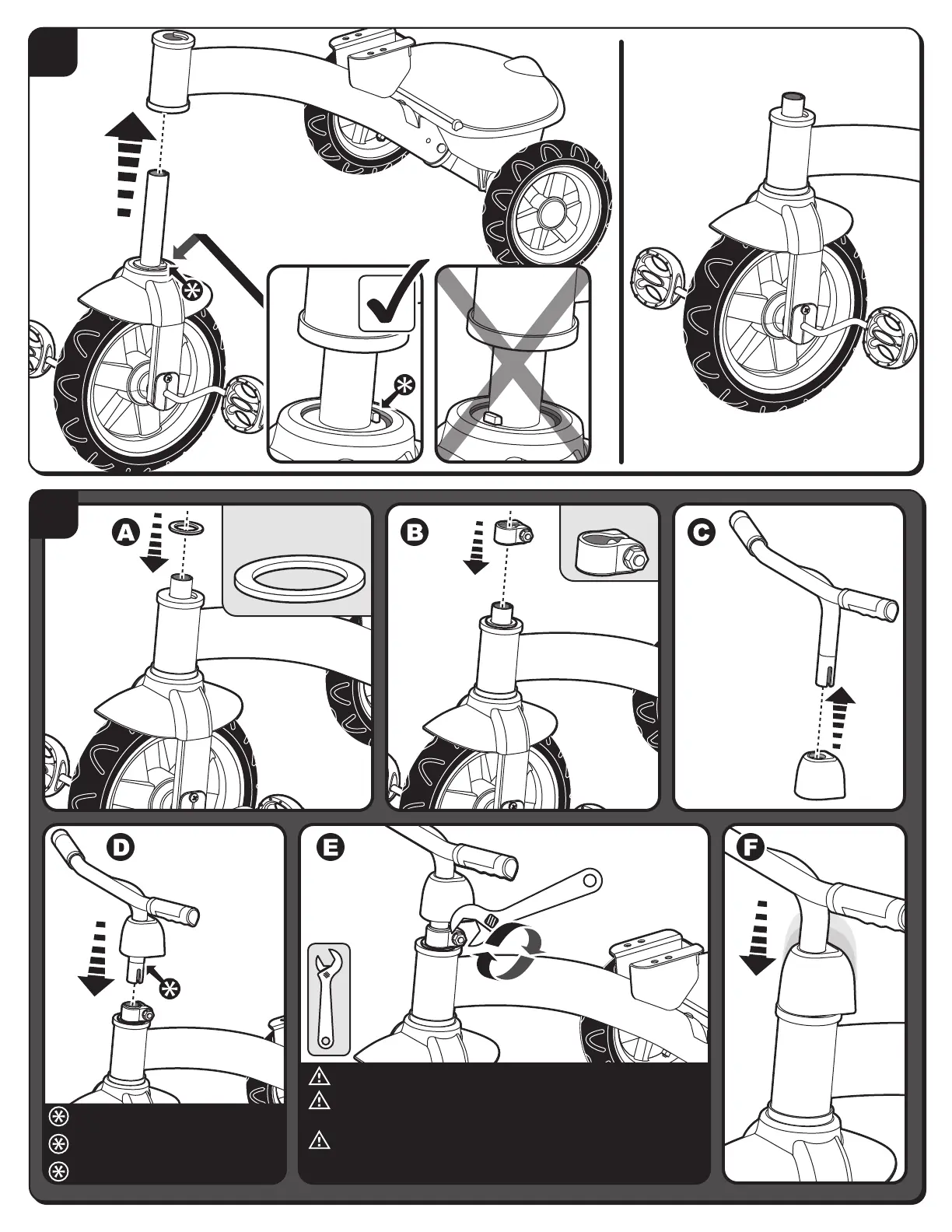 A

B

C

D

E

F