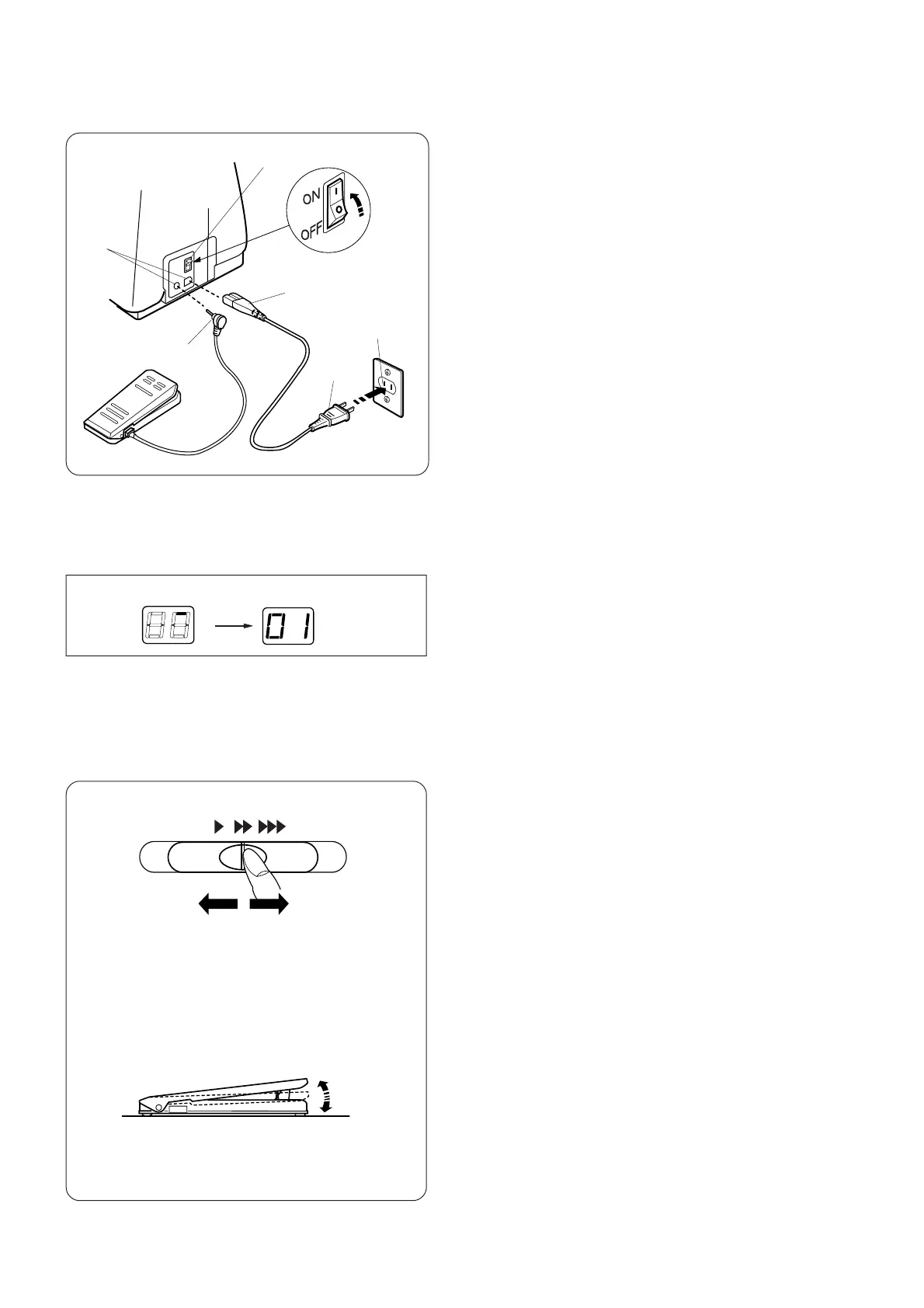 ON
OFF

01