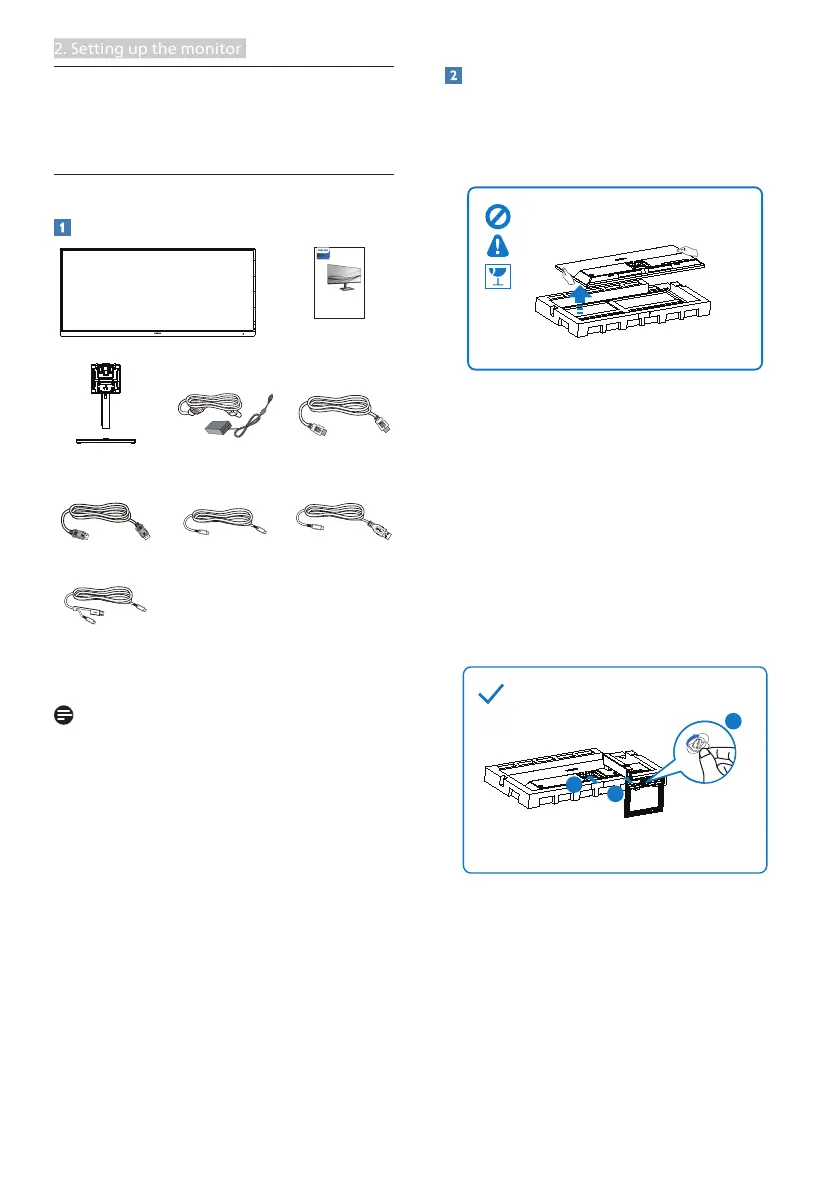 2. Setting up the monitor

1

2