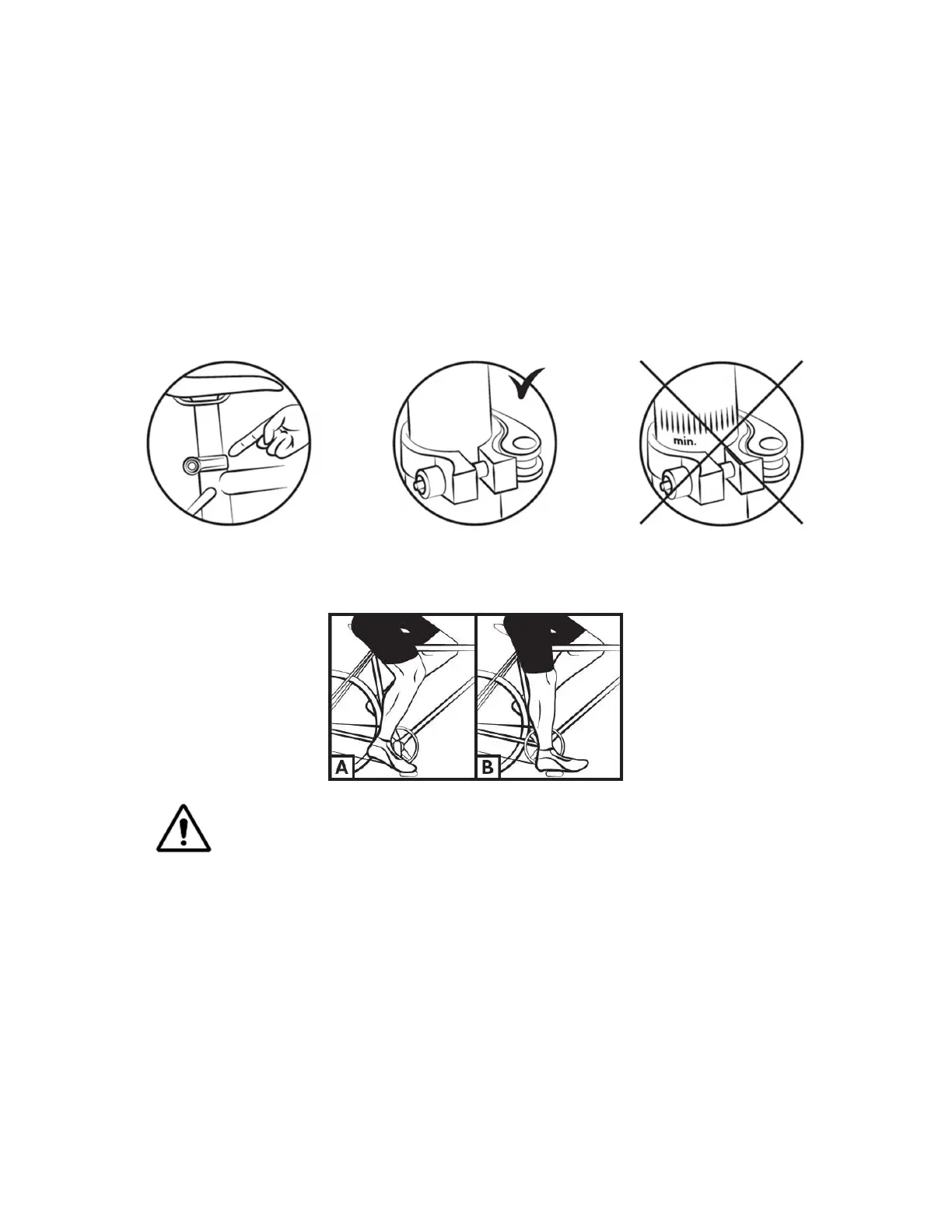 min.

A

B