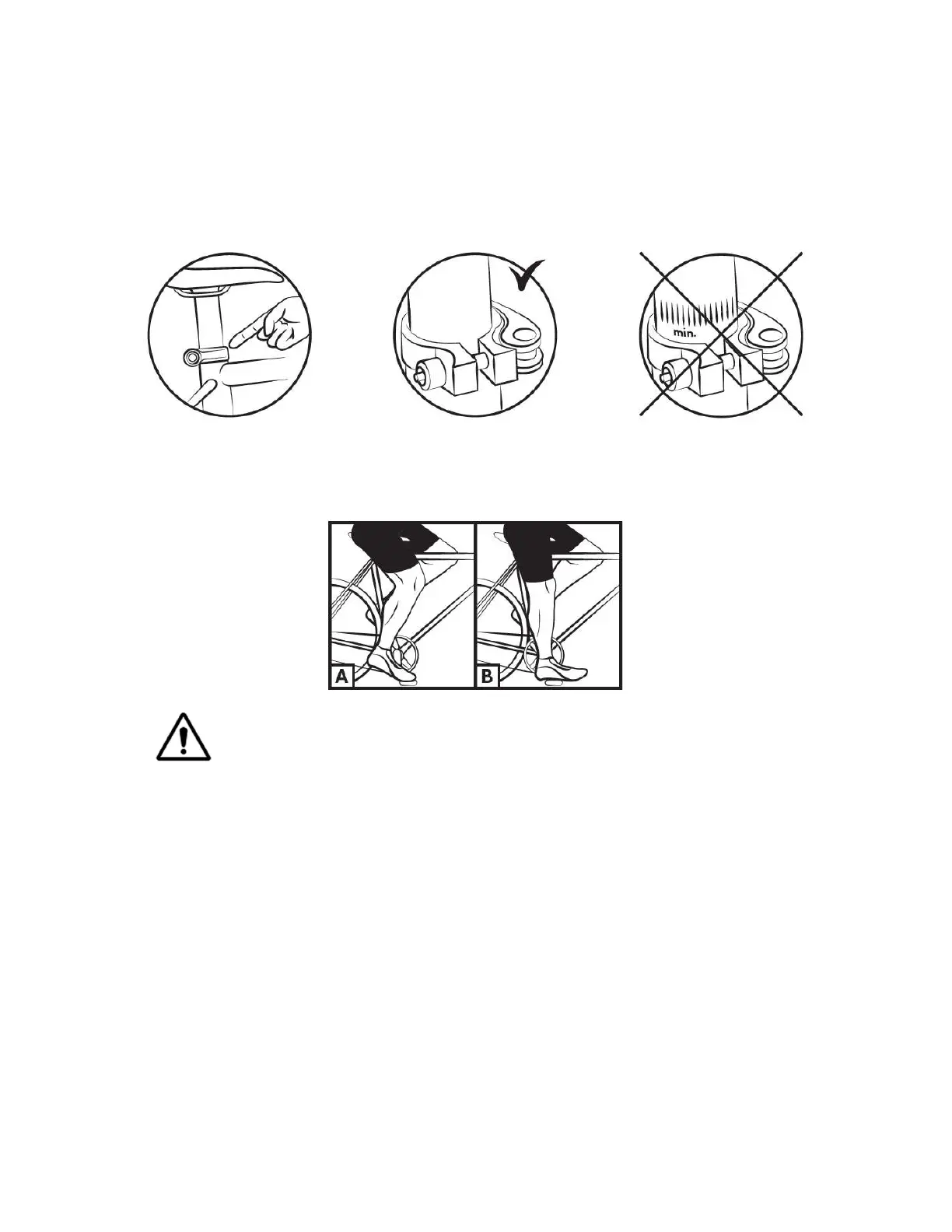 min.

A

B