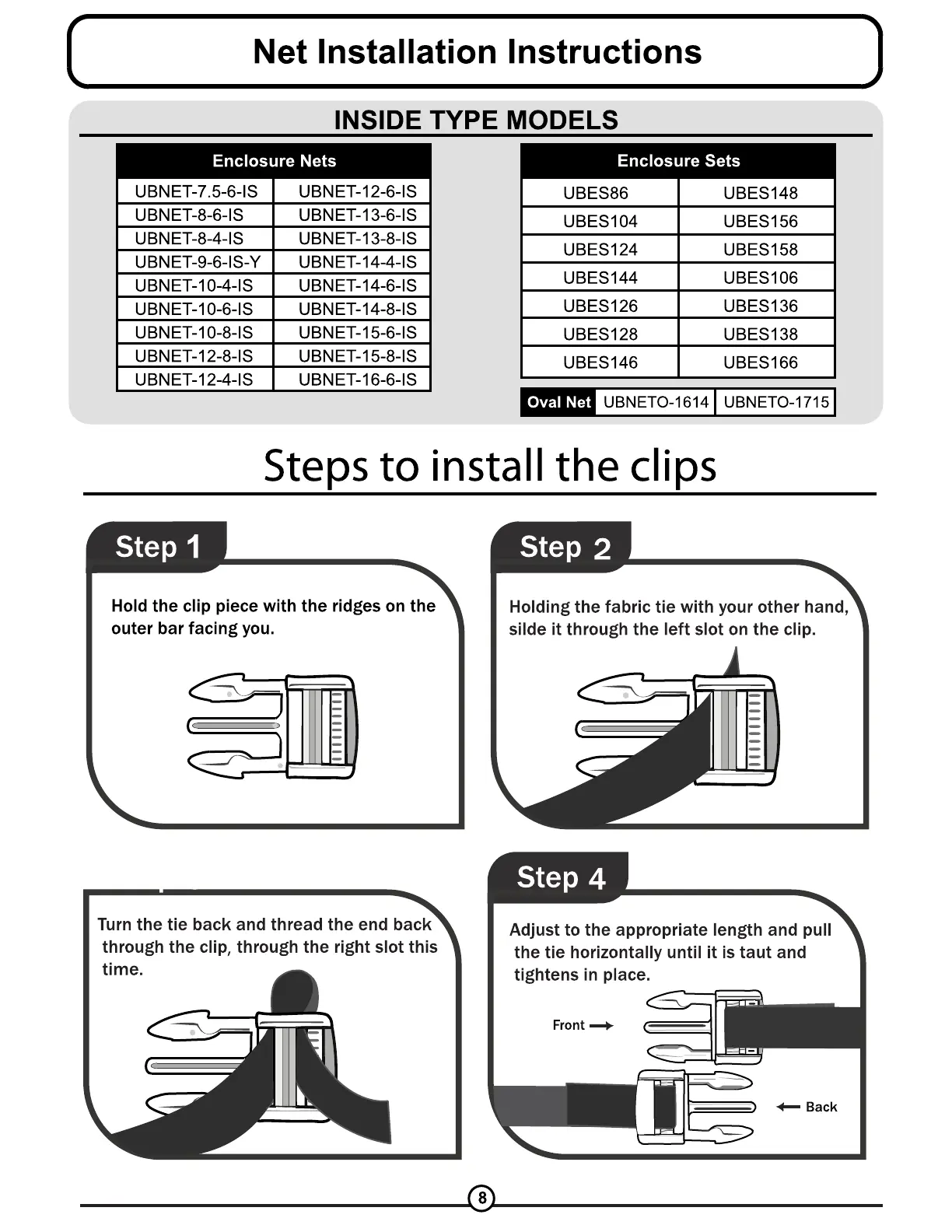 Net Installation Instructions

INSIDE TYPE MODELS

| Enclosure Nets | |
|---|---|
| UBNET-7.5-6-IS | UBNET-12-6-IS |
| UBNET-8-6-IS | UBNET-13-6-IS |
| UBNET-8-4-IS | UBNET-13-8-IS |
| UBNET-9-6-IS-Y | UBNET-14-4-IS |
| UBNET-10-4-IS | UBNET-14-6-IS |
| UBNET-10-6-IS | UBNET-14-8-IS |
| UBNET-10-8-IS | UBNET-15-6-IS |
| UBNET-12-8-IS | UBNET-15-8-IS |
| UBNET-12-4-IS | UBNET-16-6-IS |

| Enclosure Sets | |
|---|---|
| UBES86 | UBES148 |
| UBES104 | UBES156 |
| UBES124 | UBES158 |
| UBES144 | UBES106 |
| UBES126 | UBES136 |
| UBES128 | UBES138 |
| UBES146 | UBES166 |

| Oval Net | UBNETO-1614 | UBNETO-1715 |
|---|---|---|

Steps to install the clips

Step 1

Hold the clip piece with the ridges on the outer bar facing you.

Step 2

Holding the fabric tie with your other hand, silde it through the left slot on the clip.

Turn the tie back and thread the end back through the clip, through the right slot this time.

Step 4

Adjust to the appropriate length and pull the tie horizontally until it is taut and tightens in place.

Front

Back

8