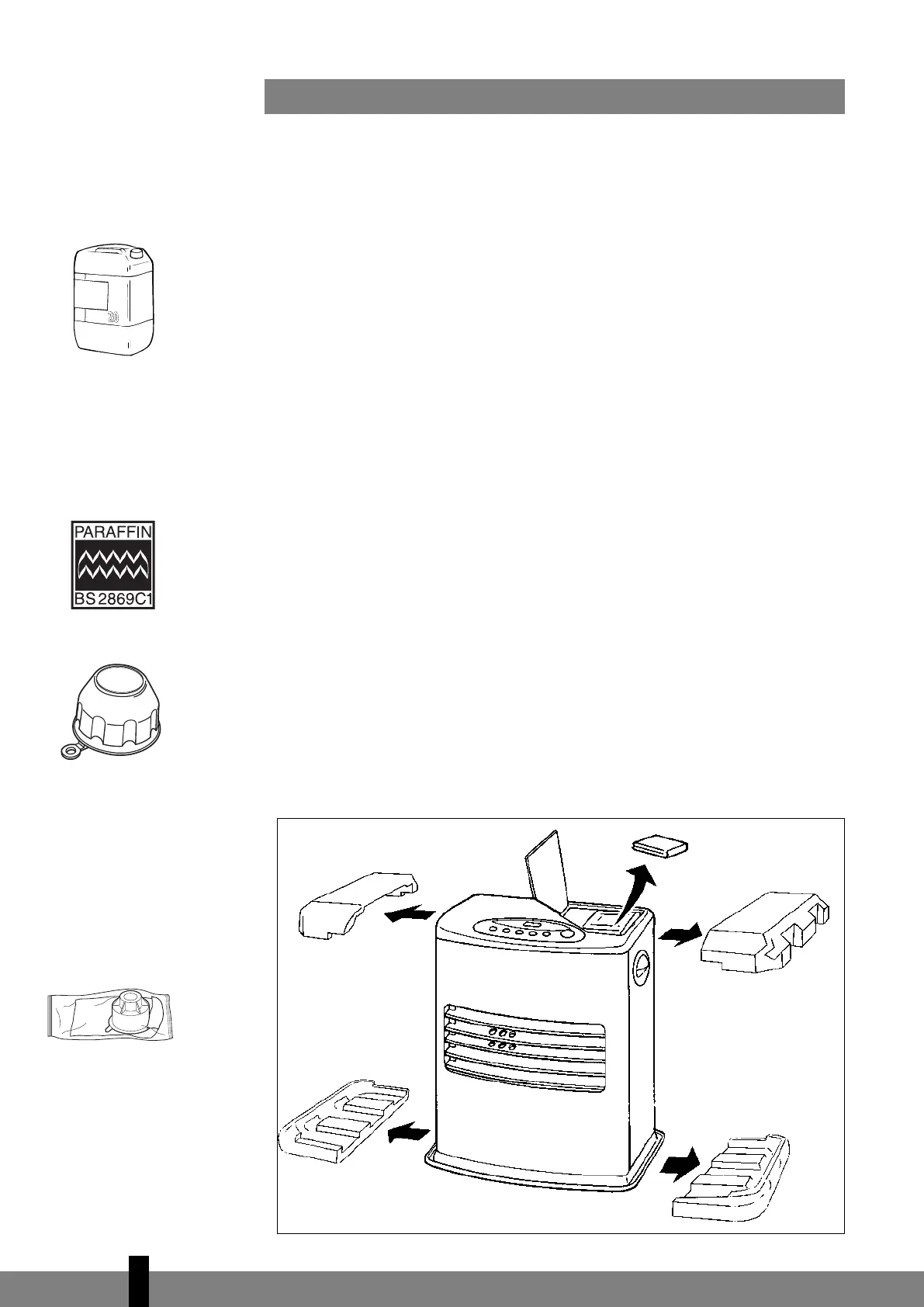 20

PARAFFIN

BS 2869C1