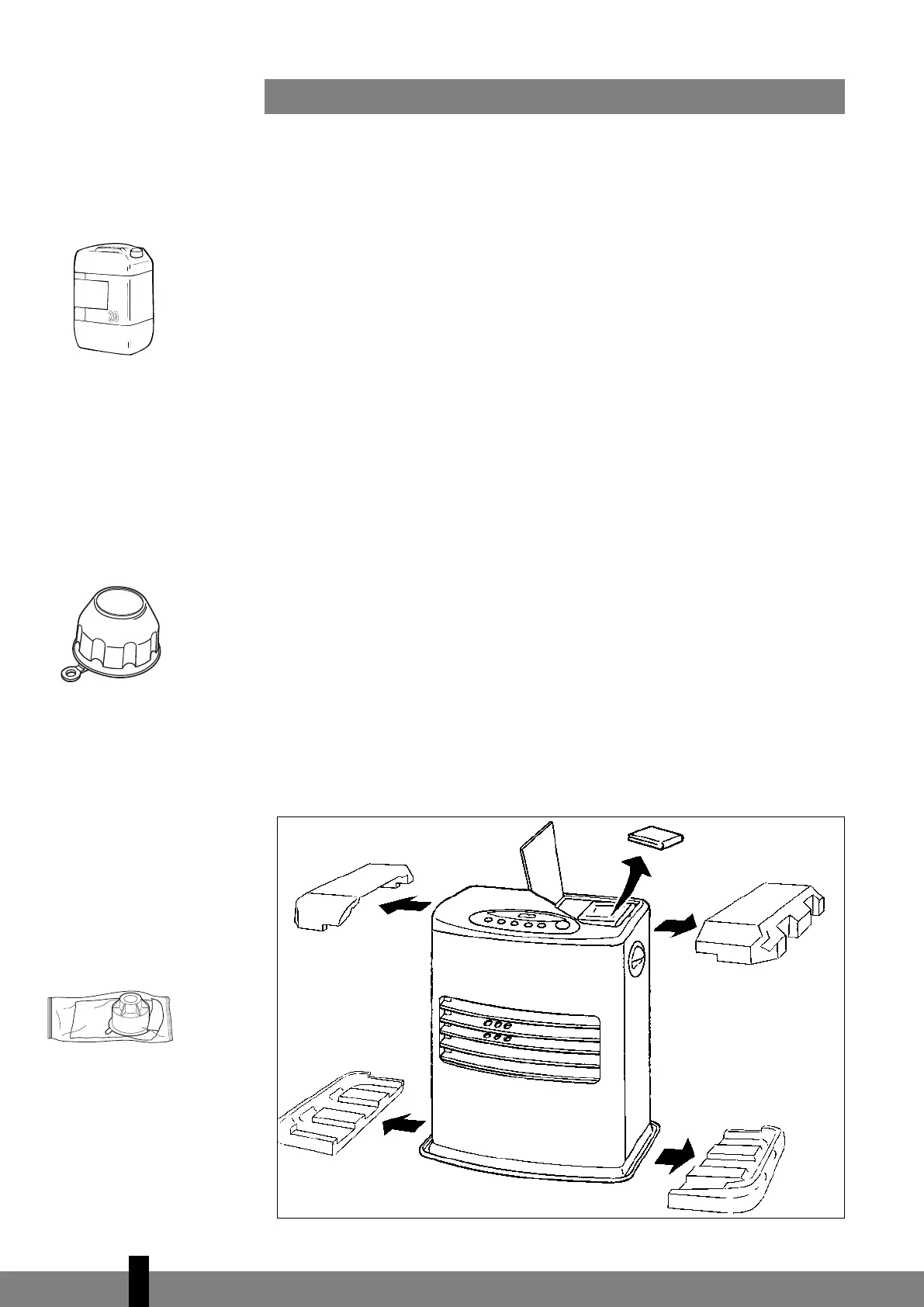 20