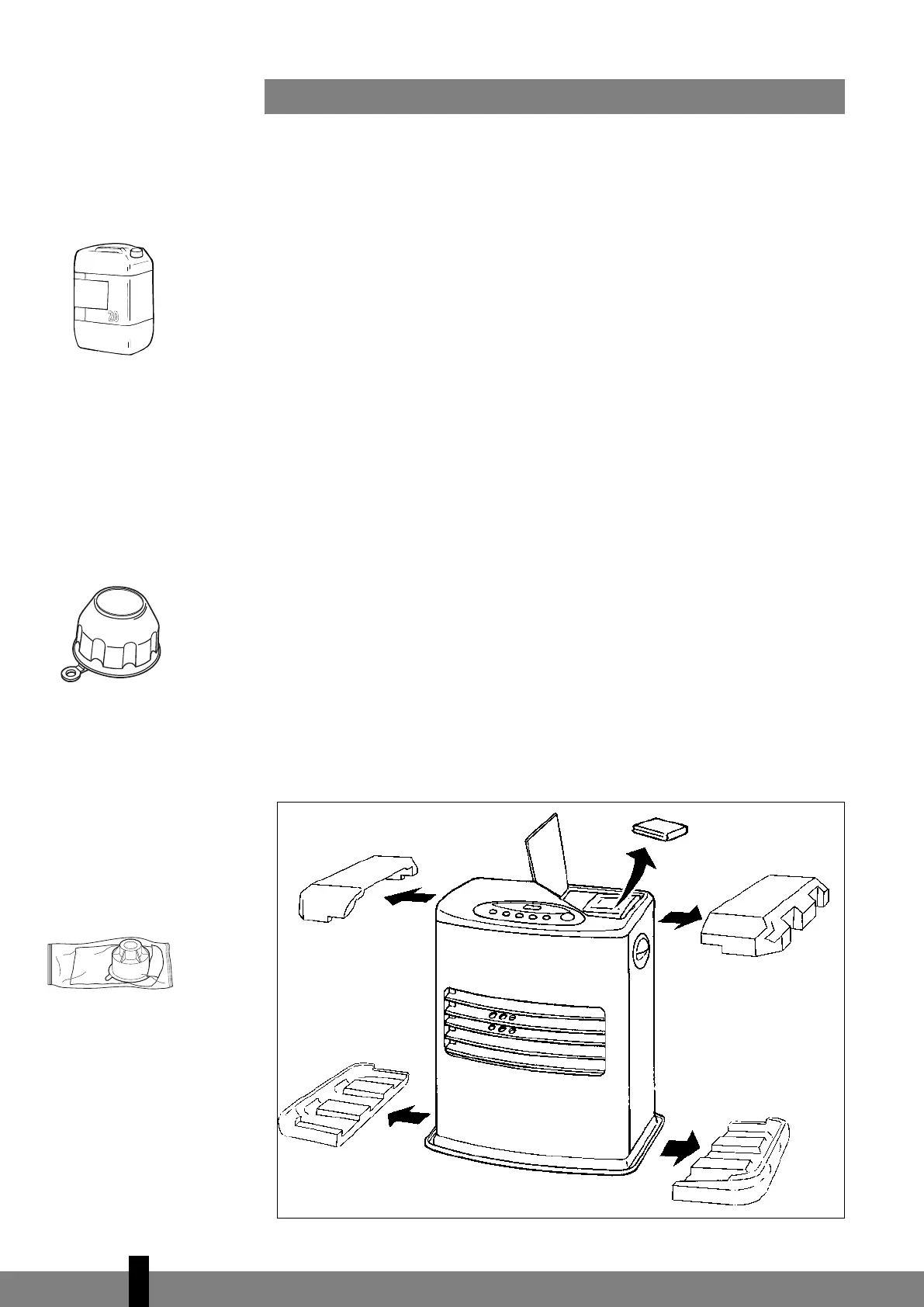 20