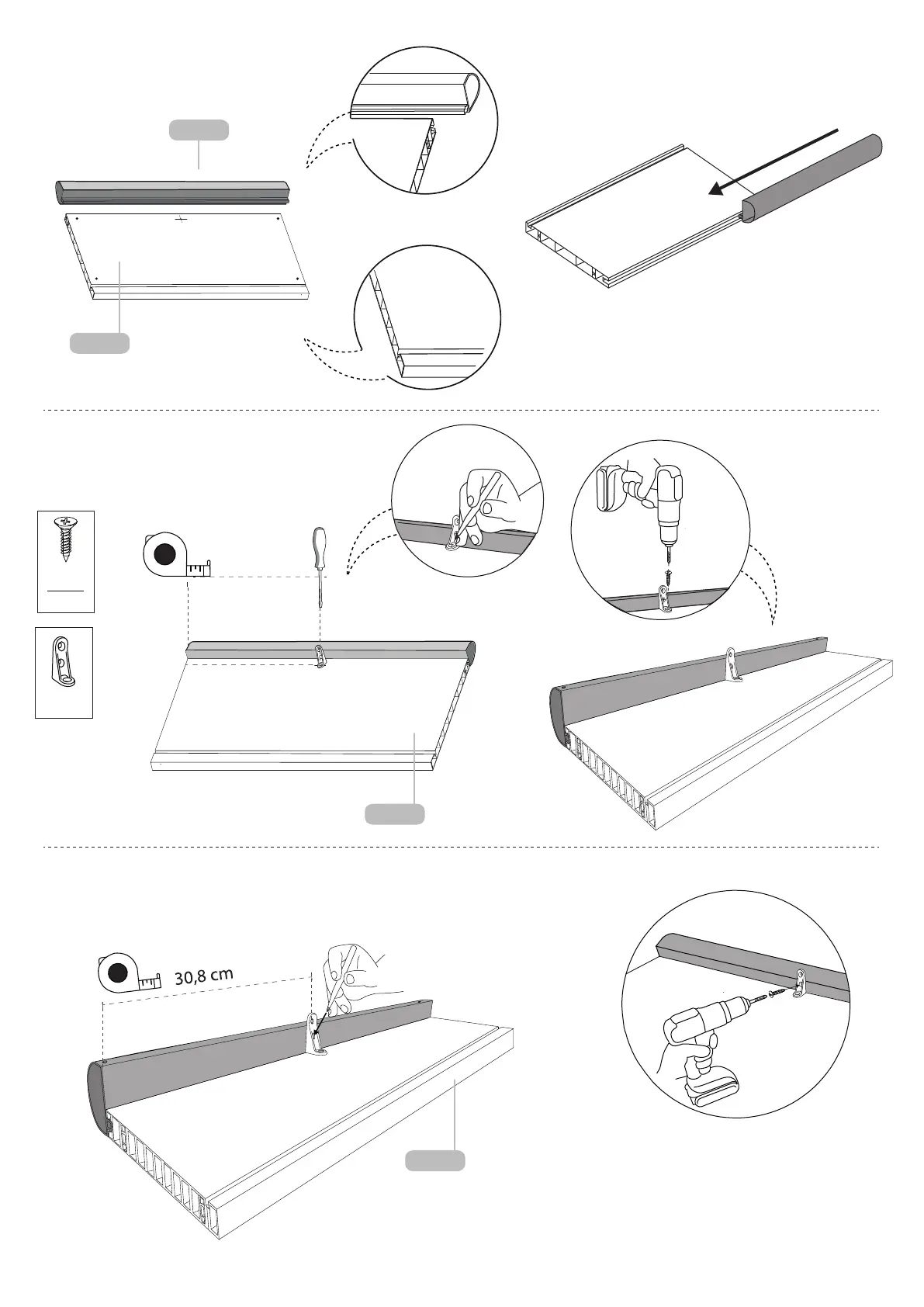 30,8 cm