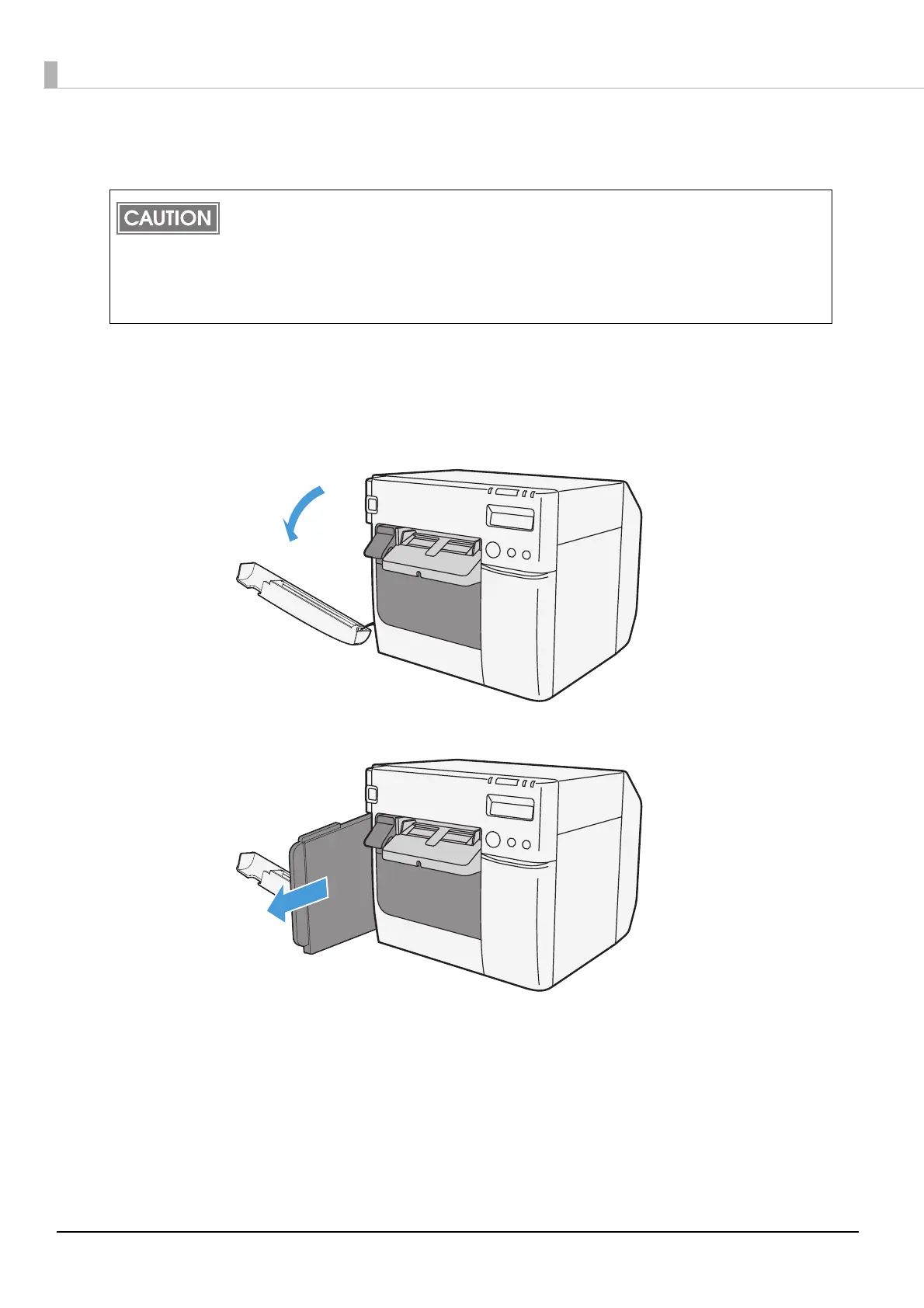 CAUTION