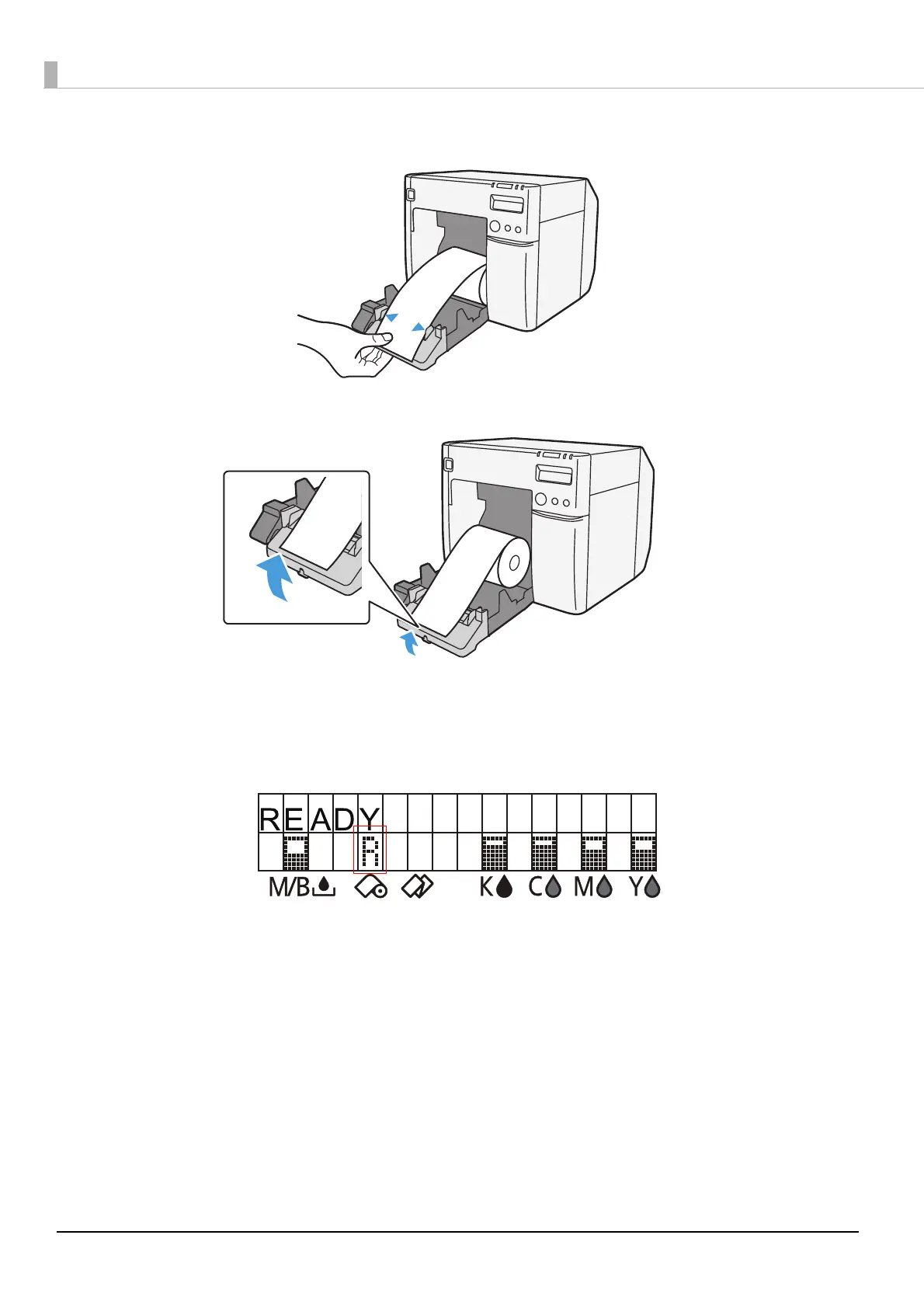 READY
R
M/B K C M Y