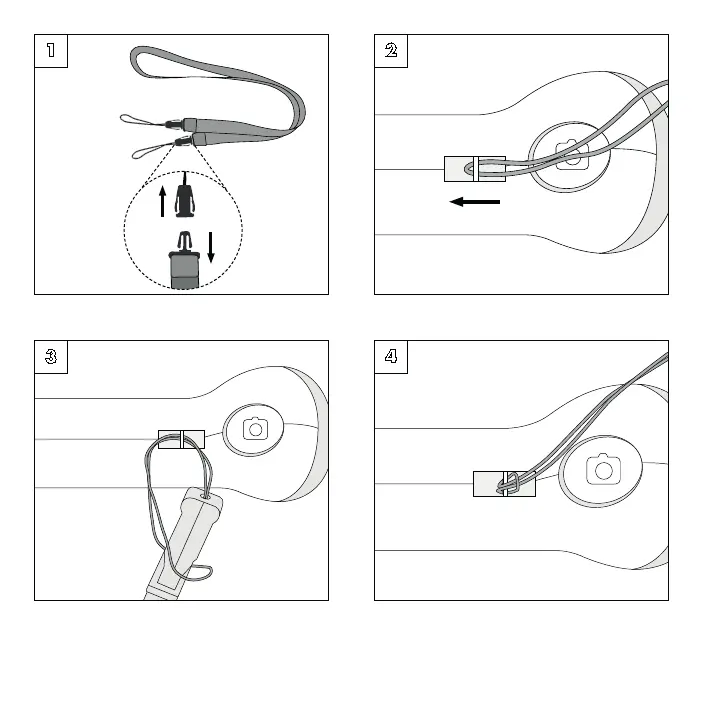 1

2

3

4