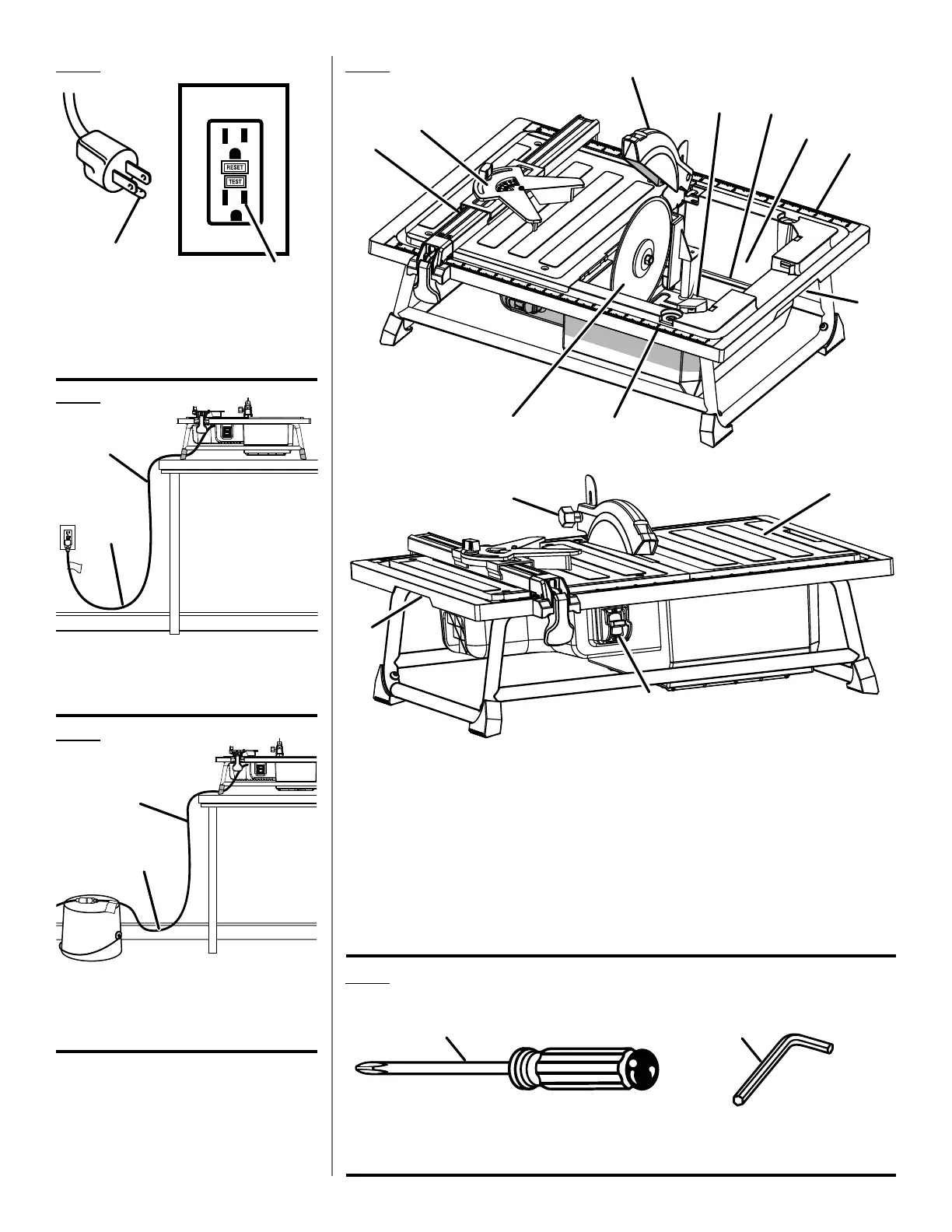 RESET

TEST