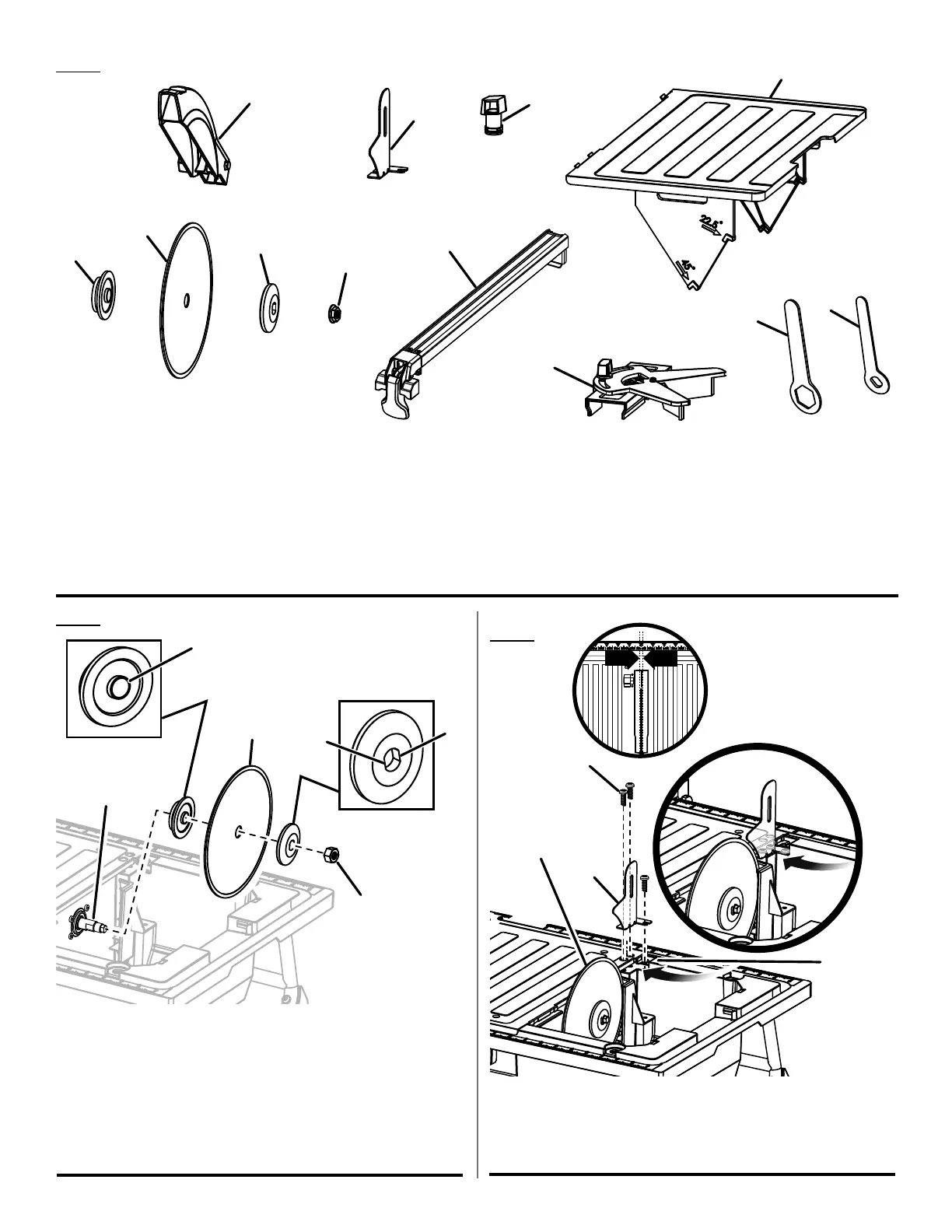 22.5°

45°