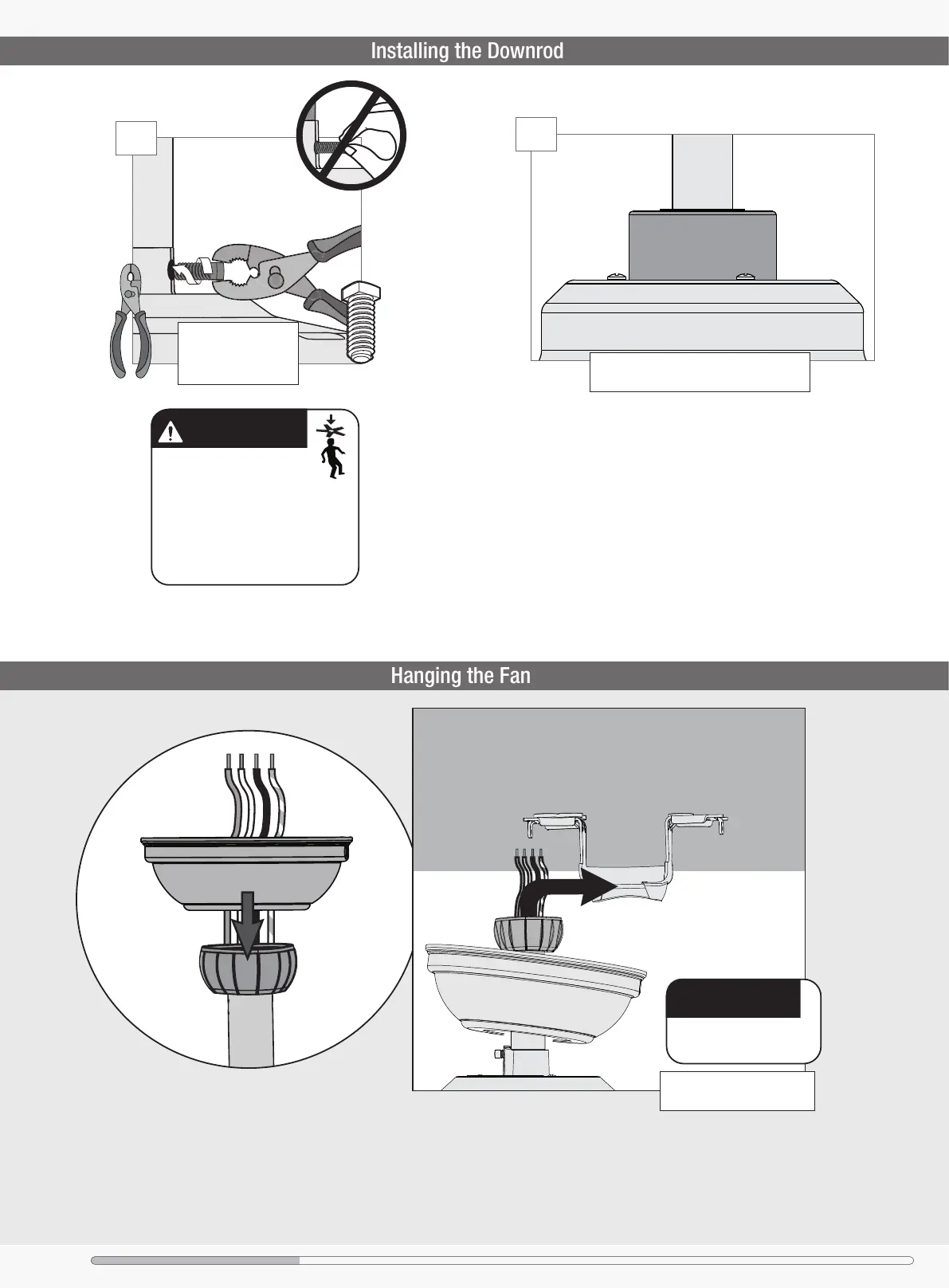 Installing the Downrod

Hanging the Fan