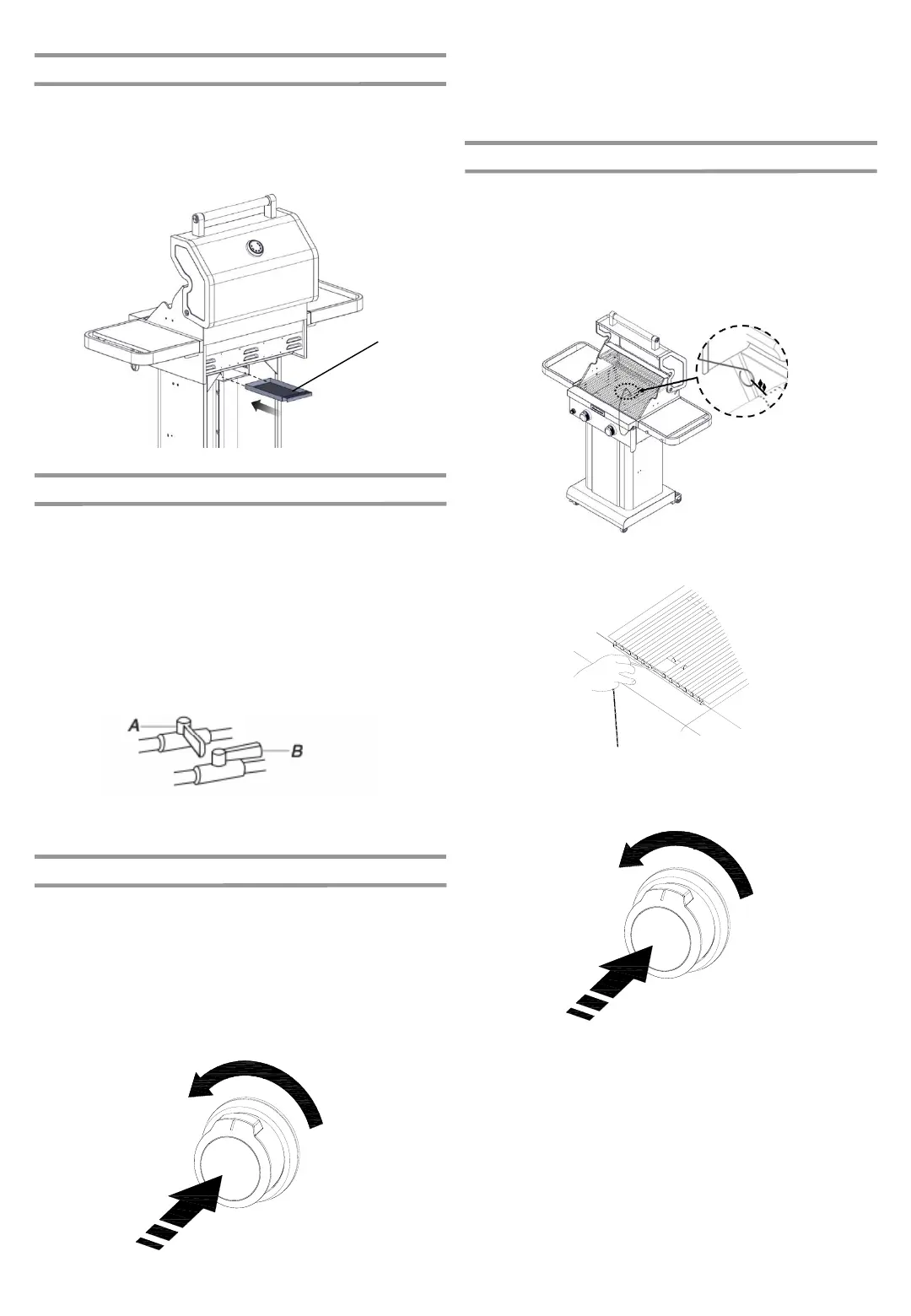 A

B