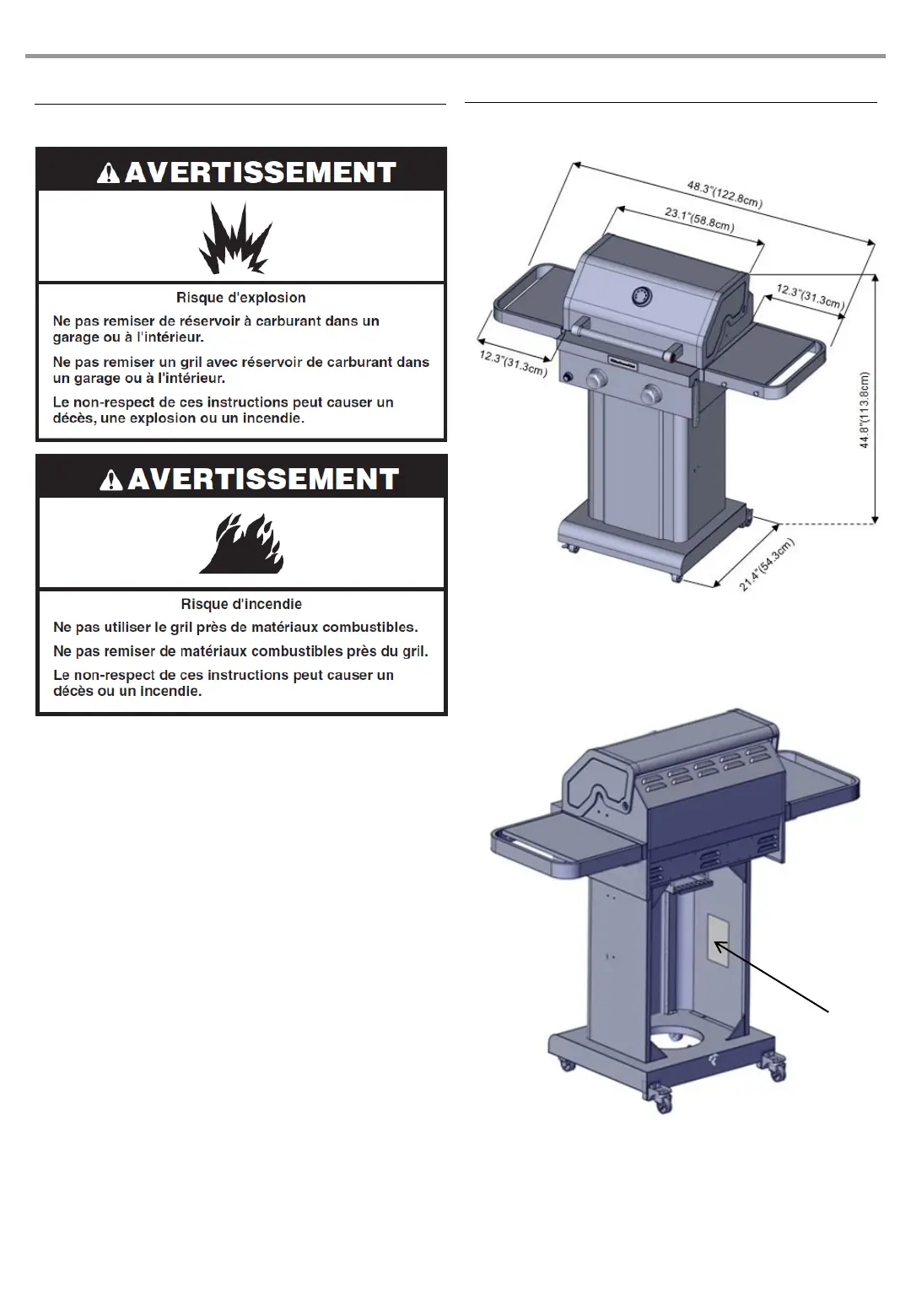 AVERTISSEMENT

Risque d'explosion

Ne pas remiser de réservoir à carburant dans un garage ou à l'intérieur.

Ne pas remiser un gril avec réservoir de carburant dans un garage ou à l'intérieur.

Le non-respect de ces instructions peut causer un décès, une explosion ou un incendie.

AVERTISSEMENT

Risque d'incendie

Ne pas utiliser le gril près de matériaux combustibles.

Ne pas remiser de matériaux combustibles près du gril.

Le non-respect de ces instructions peut causer un décès ou un incendie.

48.3"(122.8cm)

23.1"(58.8cm)

12.3"(31.3cm)

12.3"(31.3cm)

44.8"(113.8cm)

21.4"(54.3cm)