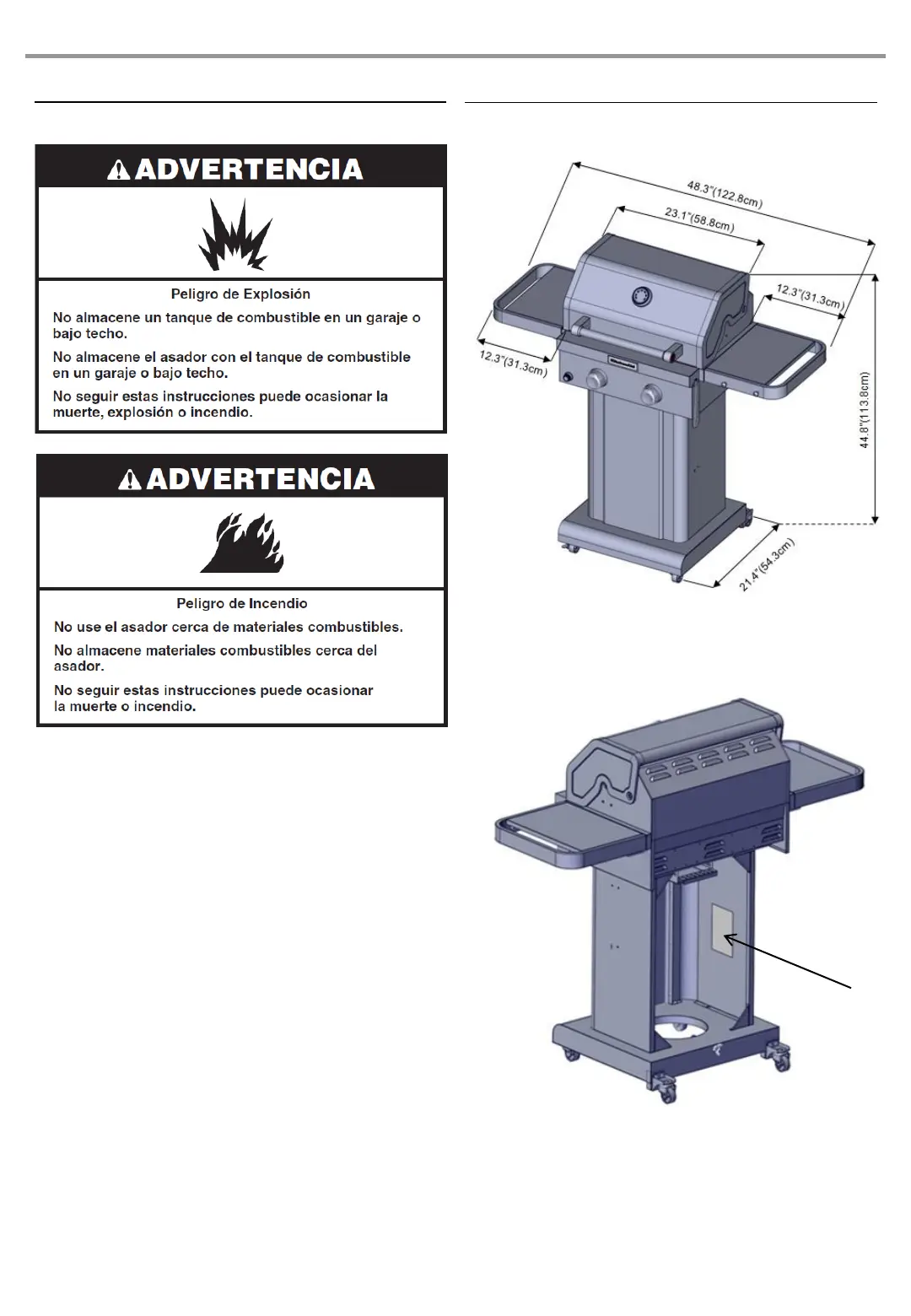 ADVERTENCIA

Peligro de Explosión

No almacene un tanque de combustible en un garaje o bajo techo.

No almacene el asador con el tanque de combustible en un garaje o bajo techo.

No seguir estas instrucciones puede ocasionar la muerte, explosión o incendio.

ADVERTENCIA

Peligro de Incendio

No use el asador cerca de materiales combustibles.

No almacene materiales combustibles cerca del asador.

No seguir estas instrucciones puede ocasionar la muerte o incendio.

48.3"(122.8cm)

23.1"(58.8cm)

12.3"(31.3cm)

12.3"(31.3cm)

44.8"(113.8cm)

21.4"(54.3cm)