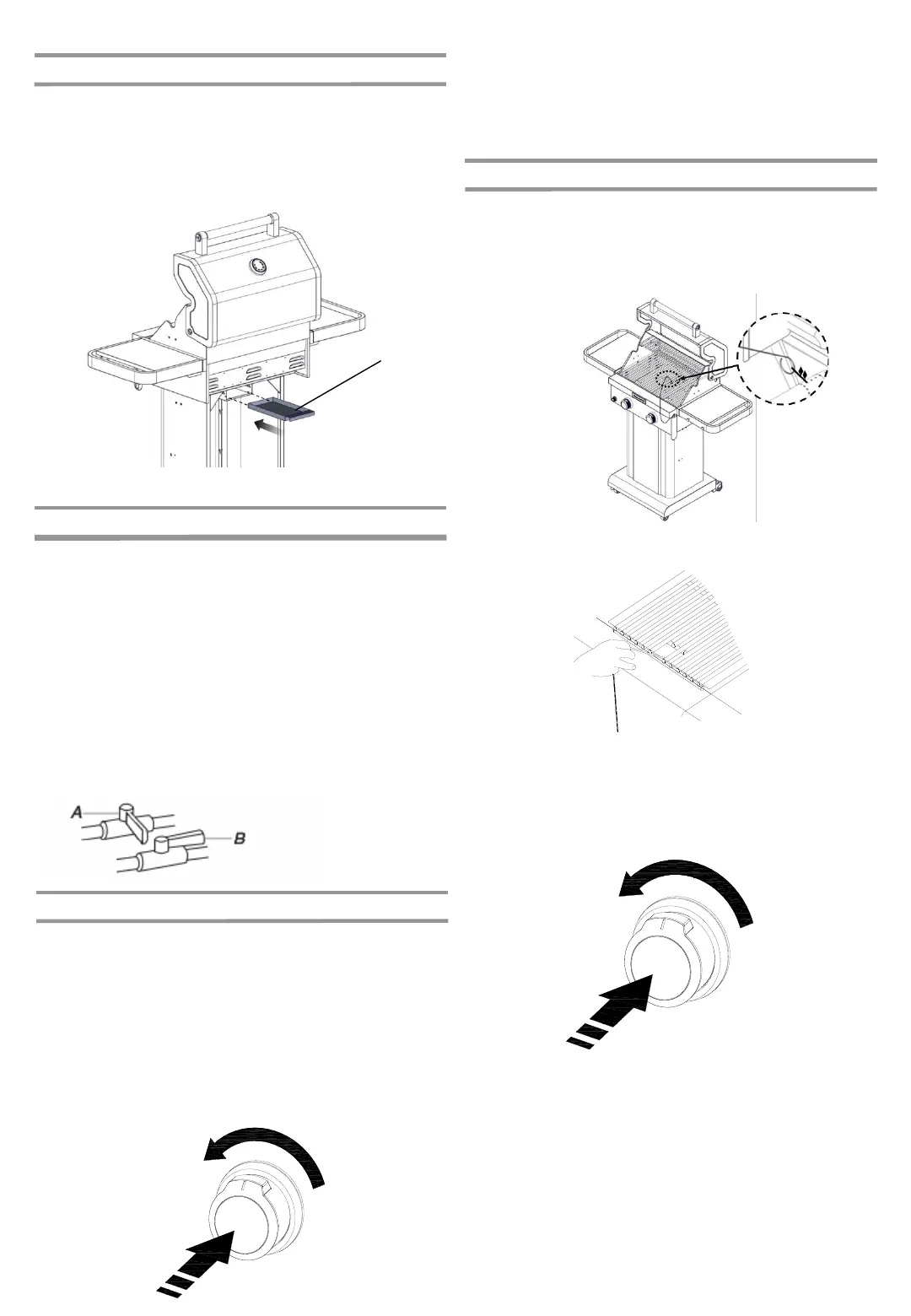 A

B