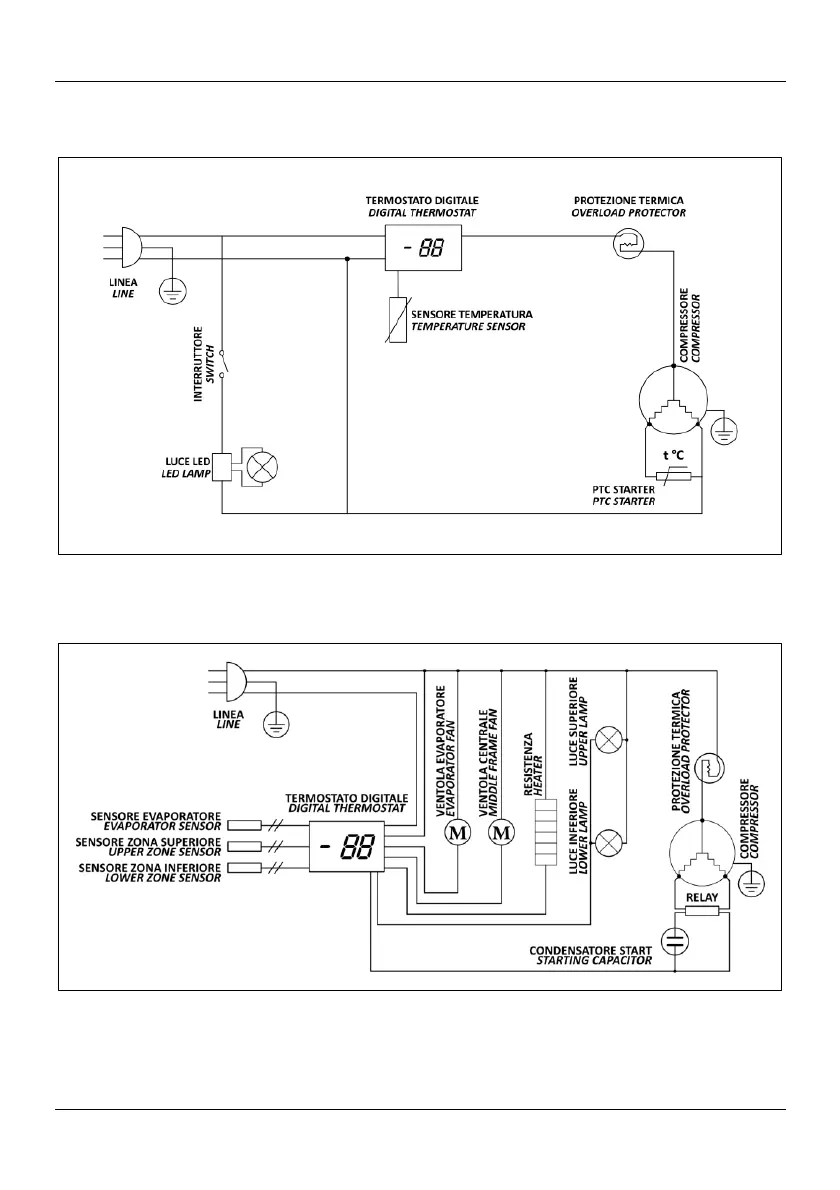 TERMOSTATO DIGITALE
DIGITAL THERMOSTAT

- 88

PROTEZIONE TERMICA
OVERLOAD PROTECTOR

LINEA
LINE

SENSORE TEMPERATURA
TEMPERATURE SENSOR

INTERRUTTORE
SWITCH

COMPRESSORE
COMPRESSOR

LUCE LED
LED LAMP

t °C

PTC STARTER
PTC STARTER

LINEA
LINE

VENTOLA EVAPORATORE
EVAPORATOR FAN

VENTOLA CENTRALE
MIDDLE FRAME FAN

RESISTENZA
HEATER

LUCE SUPERIORE
UPPER LAMP

LUCE INFERIORE
LOWER LAMP

PROTEZIONE TERMICA
OVERLOAD PROTECTOR

COMPRESSORE
COMPRESSOR

TERMOSTATO DIGITALE
DIGITAL THERMOSTAT

SENSORE EVAPORATORE
EVAPORATOR SENSOR

SENSORE ZONA SUPERIORE
UPPER ZONE SENSOR

SENSORE ZONA INFERIORE
LOWER ZONE SENSOR

- 88

M

M

RELAY

CONDENSATORE START
STARTING CAPACITOR